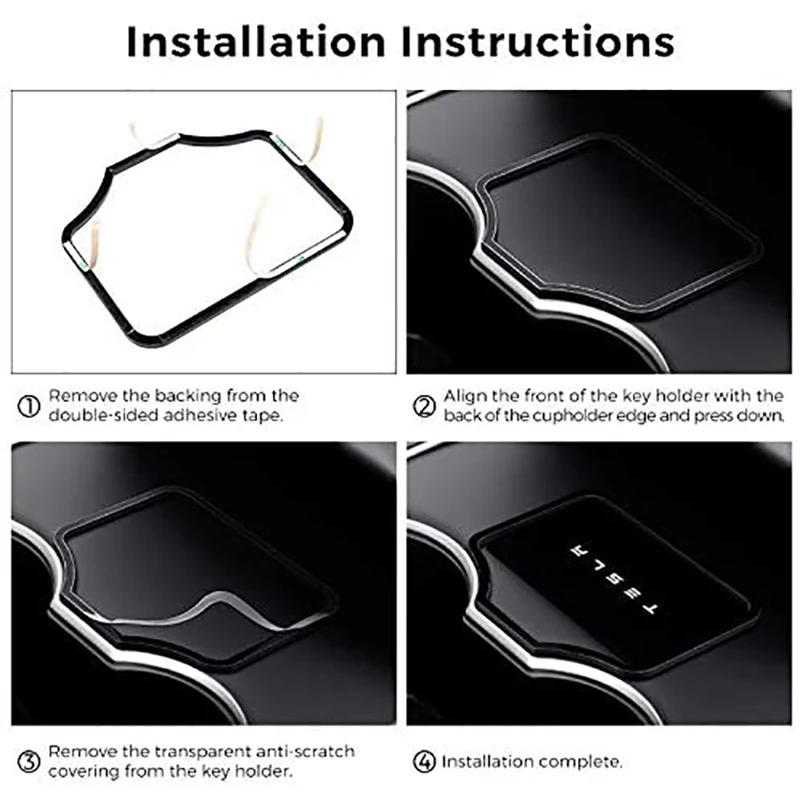 Installation Instructions

① Remove the backing from the double-sided adhesive tape.

② Align the front of the key holder with the back of the cupholder edge and press down.

TESLA

③ Remove the transparent anti-scratch covering from the key holder.

④ Installation complete.