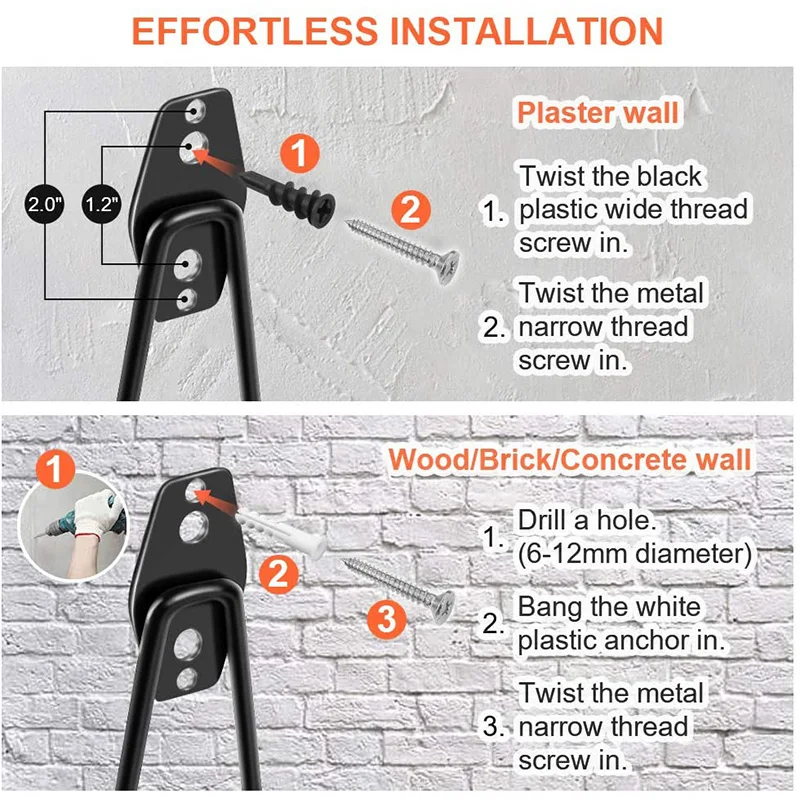 EFFORTLESS INSTALLATION

2.0"
1.2"
1
2

Plaster wall

1. Twist the black plastic wide thread screw in.

2. Twist the metal narrow thread screw in.

1
2
3

Wood/Brick/Concrete wall

1. Drill a hole. (6-12mm diameter)

2. Bang the white plastic anchor in.

3. Twist the metal narrow thread screw in.