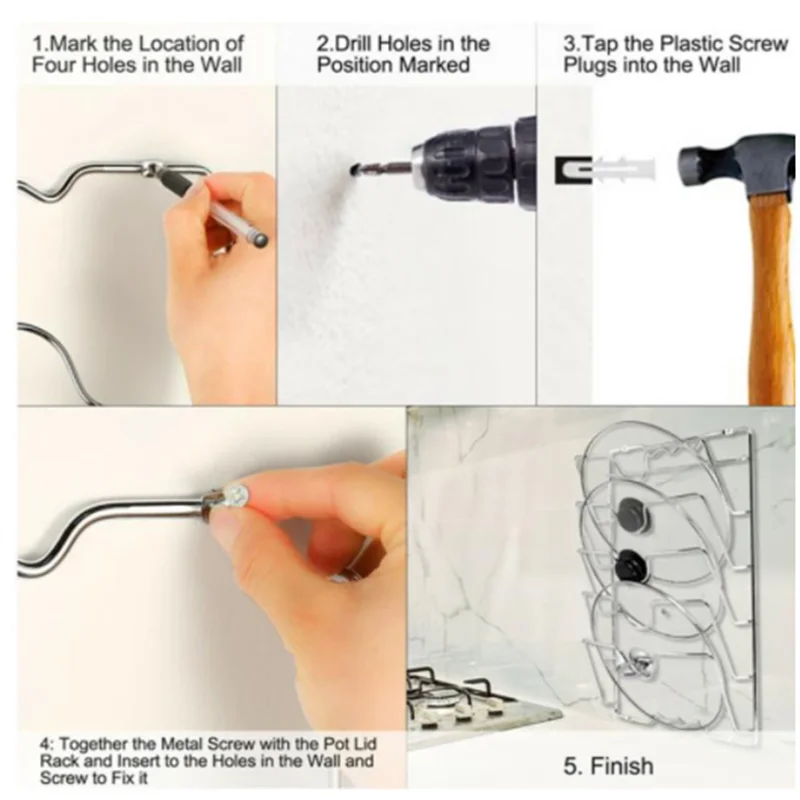 1.Mark the Location of Four Holes in the Wall

2.Drill Holes in the Position Marked

3.Tap the Plastic Screw Plugs into the Wall

4: Together the Metal Screw with the Pot Lid Rack and Insert to the Holes in the Wall and Screw to Fix it

5. Finish