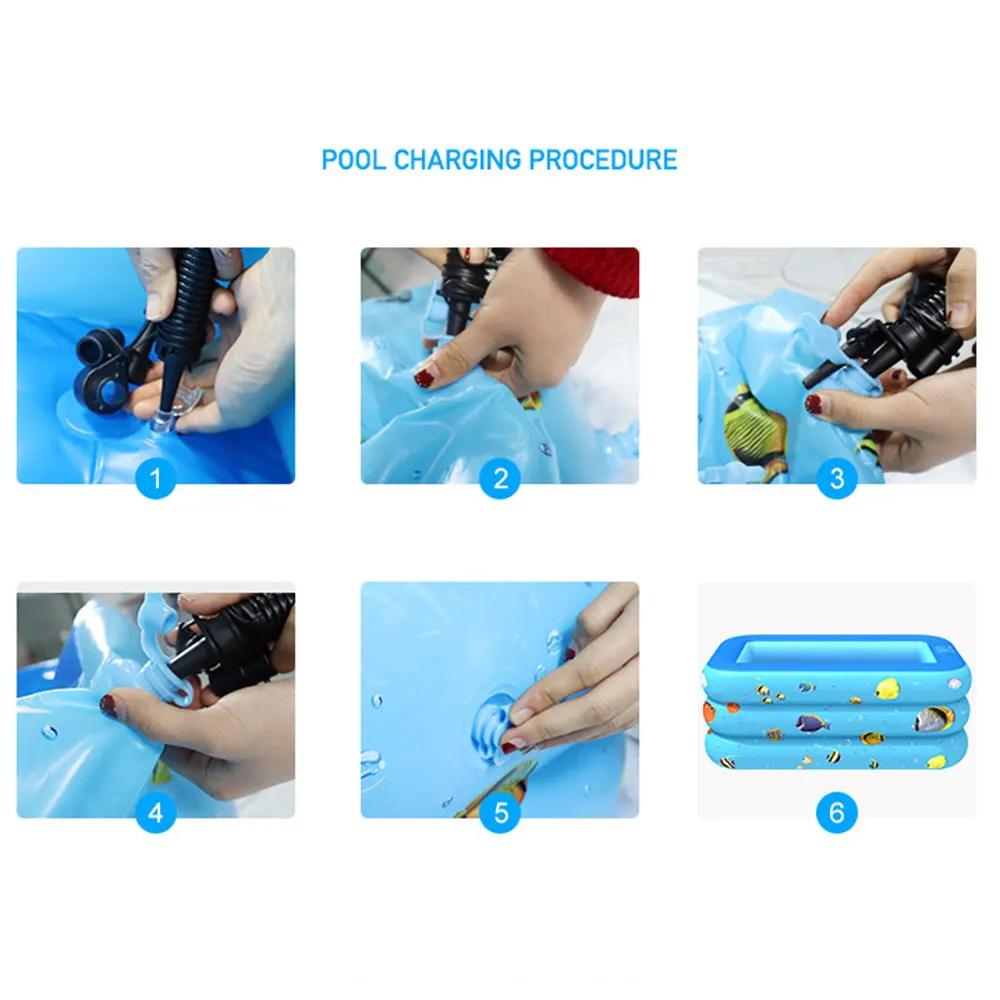 POOL CHARGING PROCEDURE

1

2

3

4

5

6