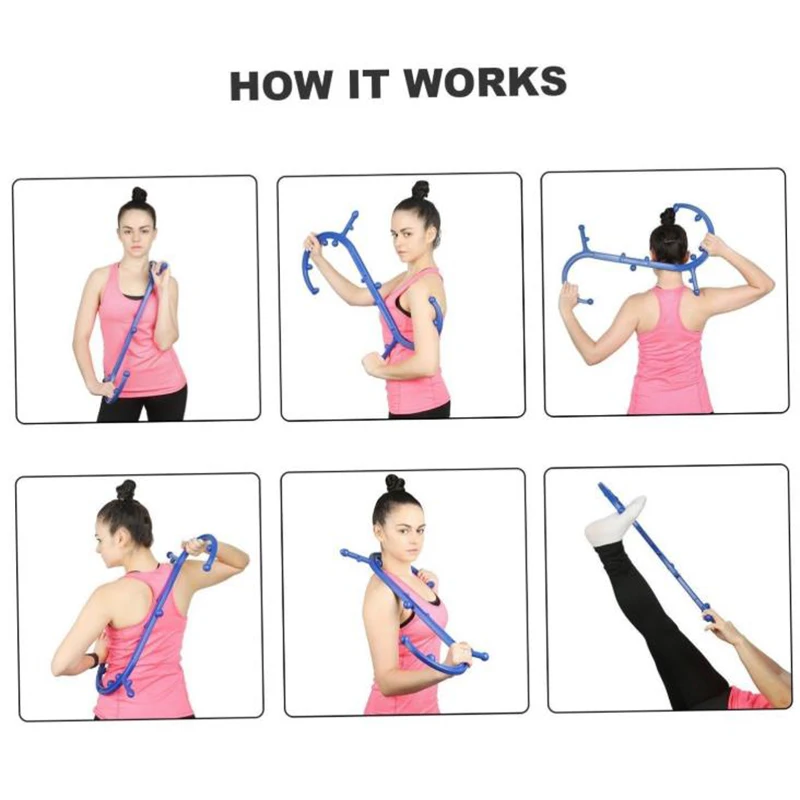 HOW IT WORKS