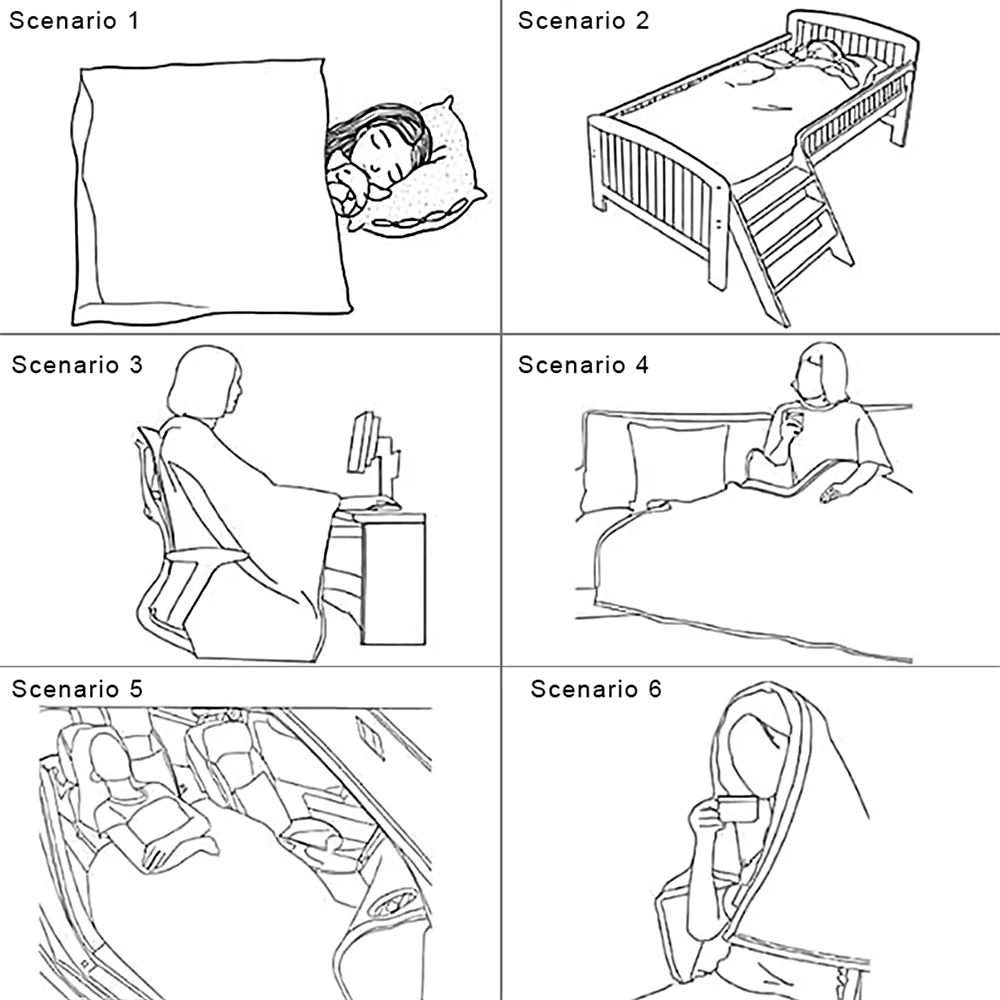 Scenario 1

Scenario 2

Scenario 3

Scenario 4

Scenario 5

Scenario 6