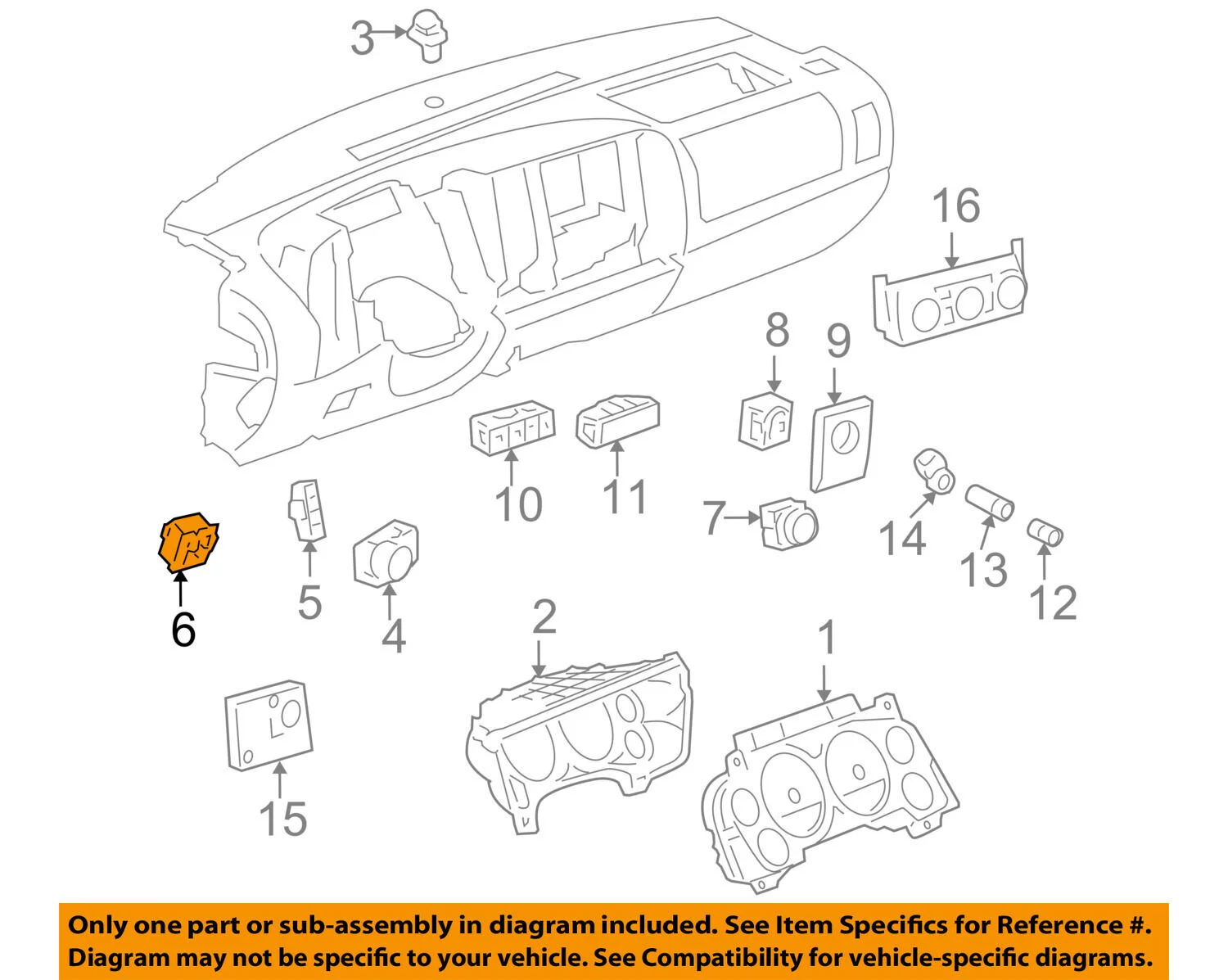 3

16

8

9

10

11

7

14

13

12

6

5

4

2

1

15

Only one part or sub-assembly in diagram included. See Item Specifics for Reference #. Diagram may not be specific to your vehicle. See Compatibility for vehicle-specific diagrams.