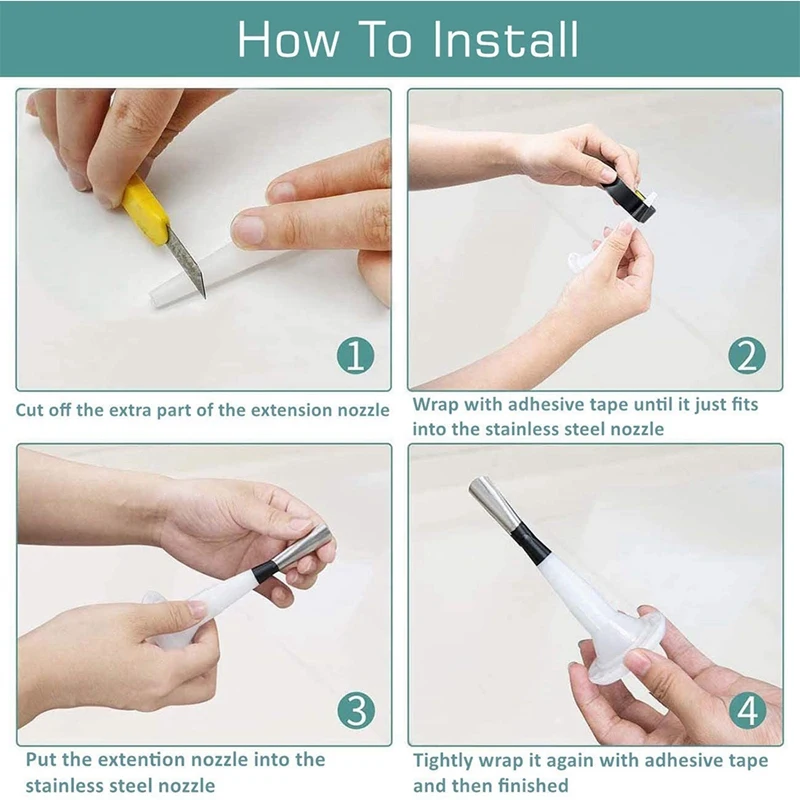 How To Install

1

Cut off the extra part of the extension nozzle

2

Wrap with adhesive tape until it just fits into the stainless steel nozzle

3

Put the extention nozzle into the stainless steel nozzle

4

Tightly wrap it again with adhesive tape and then finished