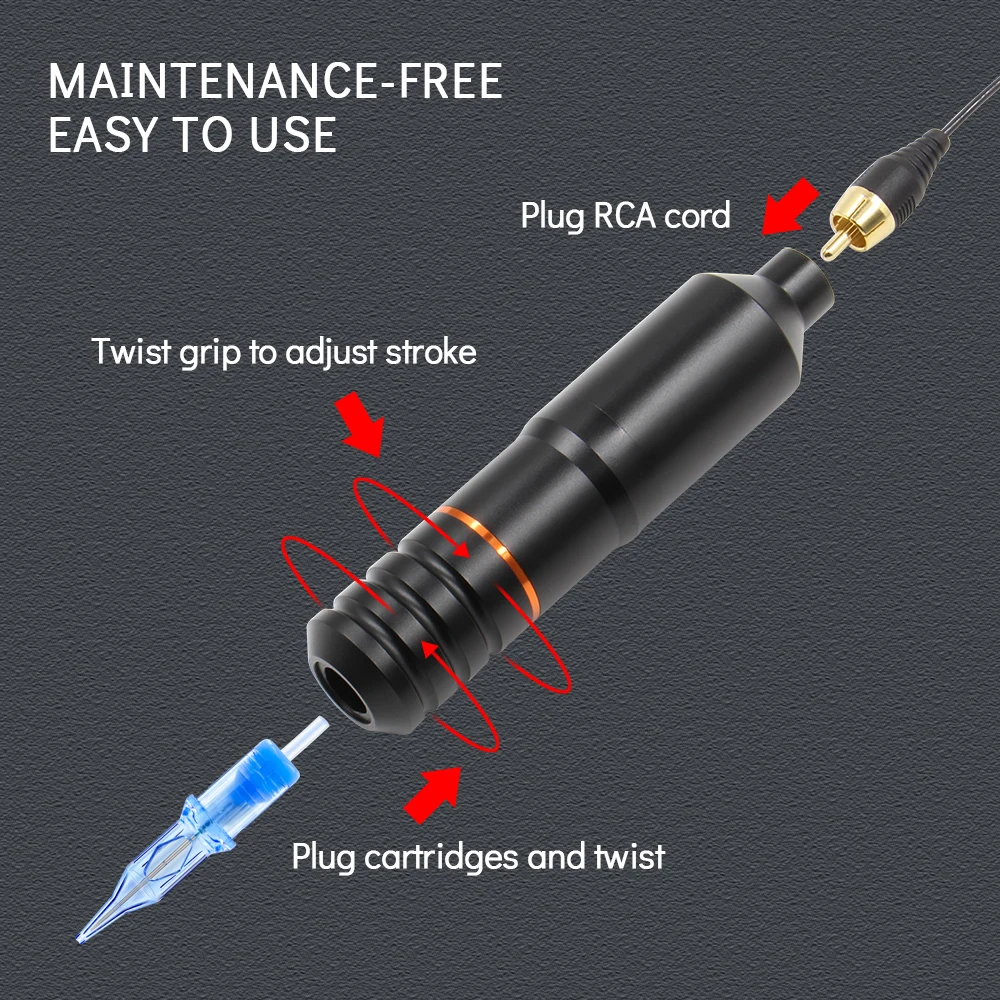 MAINTENANCE-FREE
EASY TO USE

Plug RCA cord

Twist grip to adjust stroke

Plug cartridges and twist