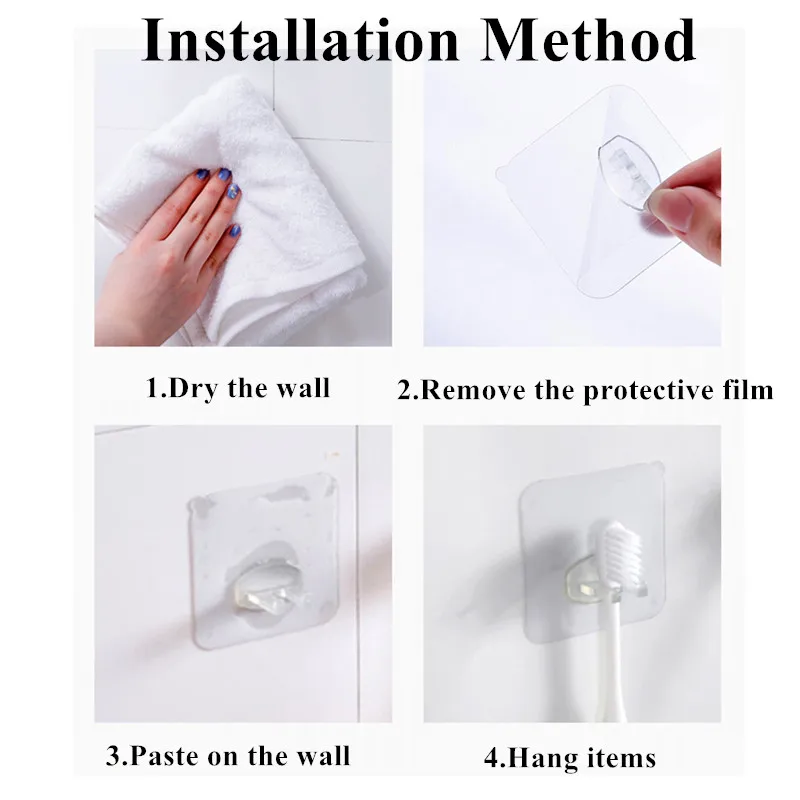 Installation Method

1.Dry the wall

2.Remove the protective film

3.Paste on the wall

4.Hang items