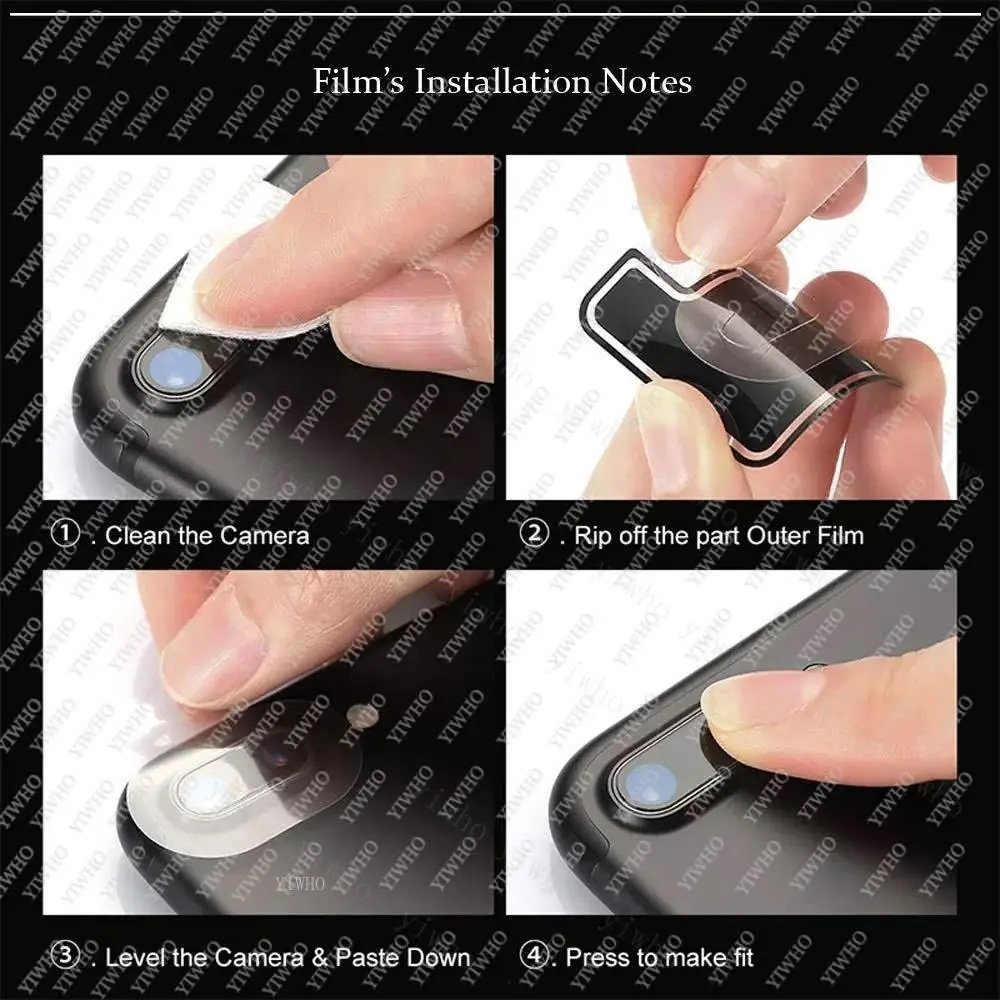 Film's Installation Notes

①. Clean the Camera

②. Rip off the part Outer Film

③. Level the Camera & Paste Down

④. Press to make fit

YIWHO