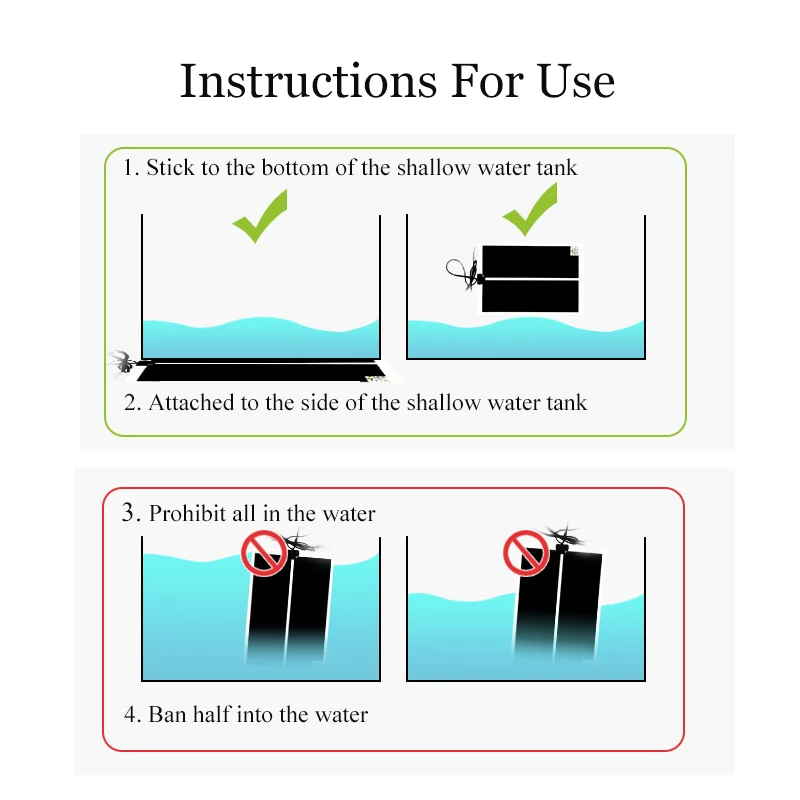 Instructions For Use

1. Stick to the bottom of the shallow water tank

2. Attached to the side of the shallow water tank

3. Prohibit all in the water

4. Ban half into the water