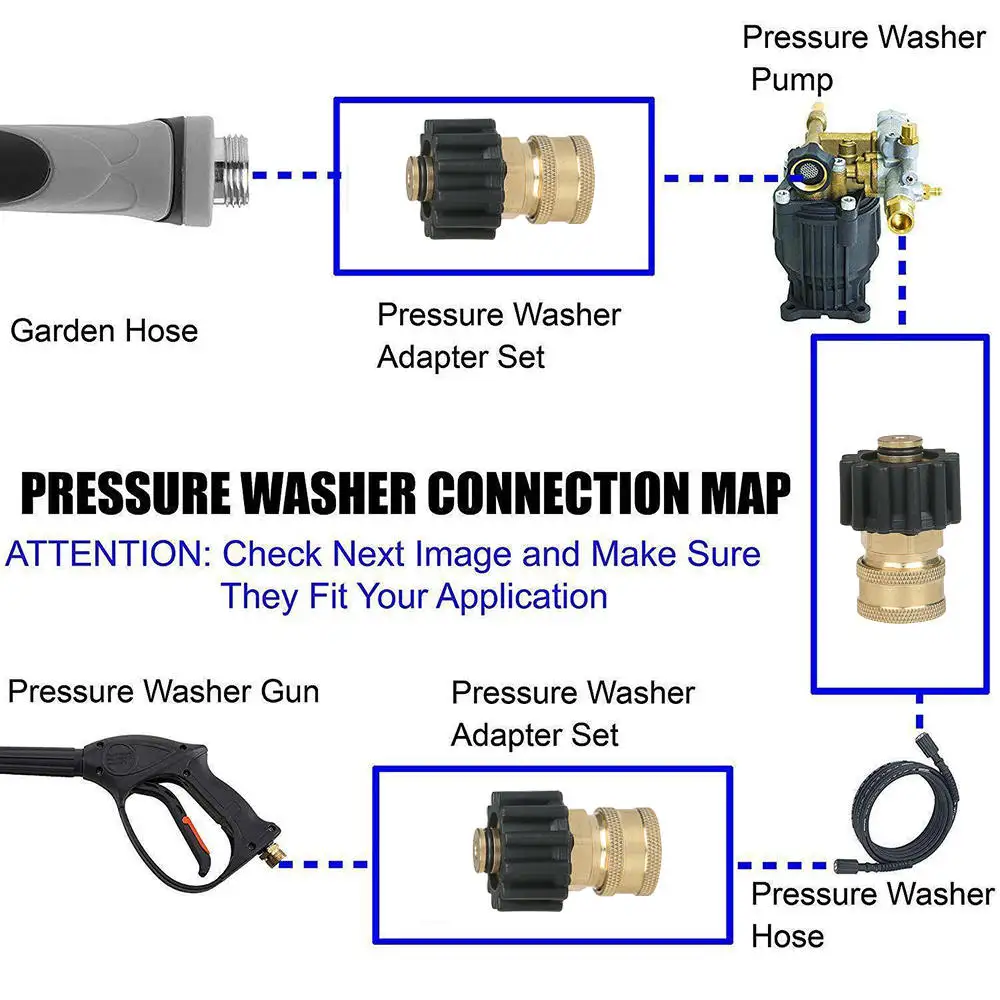 Pressure Washer Pump

Garden Hose

Pressure Washer Adapter Set

PRESSURE WASHER CONNECTION MAP

ATTENTION: Check Next Image and Make Sure They Fit Your Application

Pressure Washer Gun

Pressure Washer Adapter Set

Pressure Washer Hose