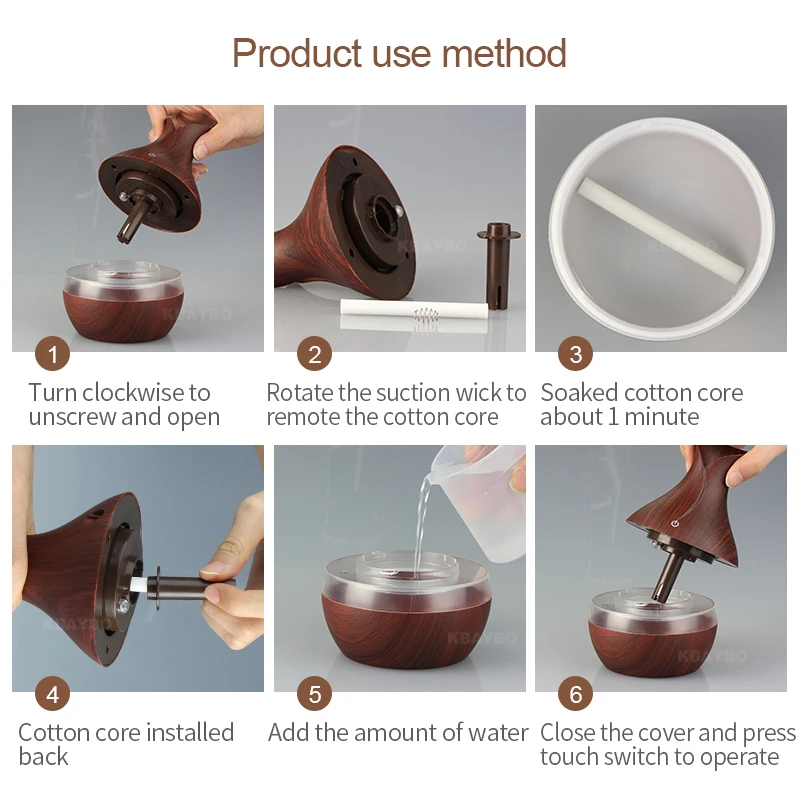 Product use method

KBAYBO

1
Turn clockwise to unscrew and open

KBAYBO

2
Rotate the suction wick to remote the cotton core

KBAYBO

3
Soaked cotton core about 1 minute

KBAYBO

4
Cotton core installed back

KBAYBO

5
Add the amount of water

KBAYBO

6
Close the cover and press touch switch to operate