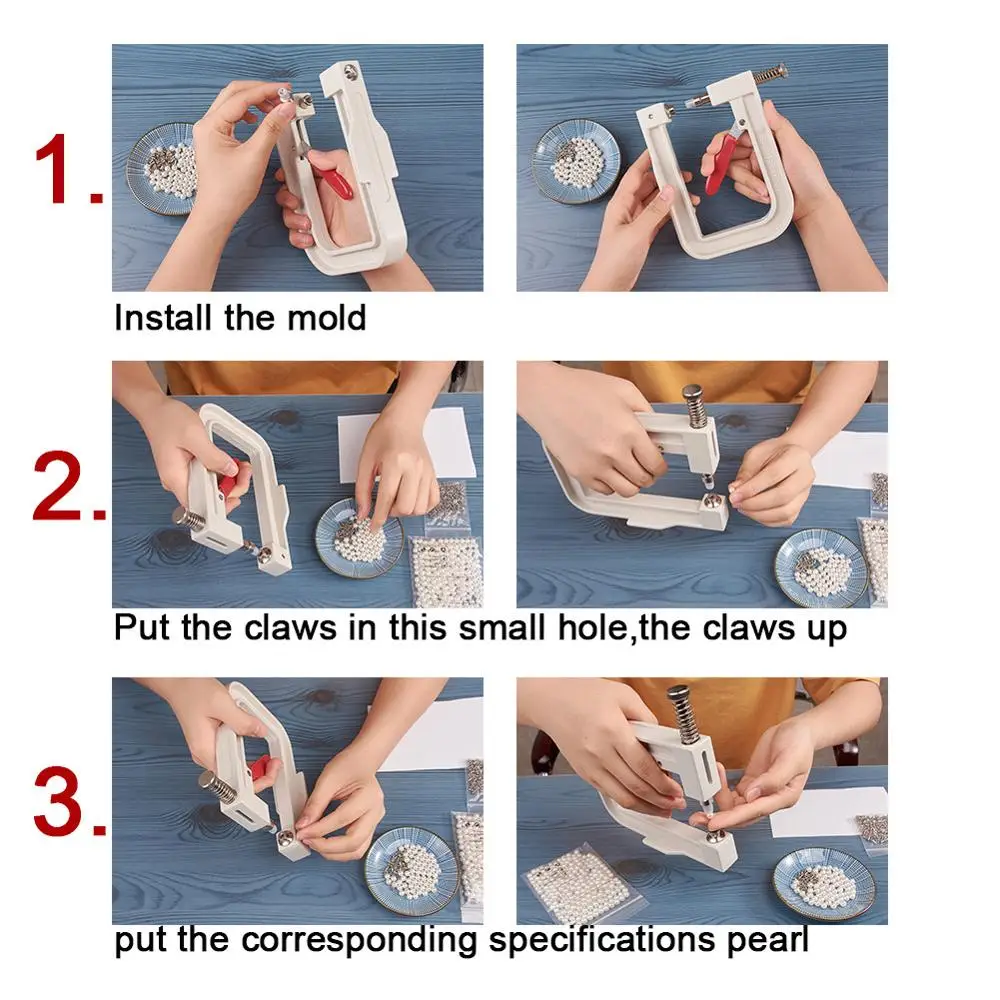 1.

Install the mold

2.

Put the claws in this small hole,the claws up

3.

put the corresponding specifications pearl