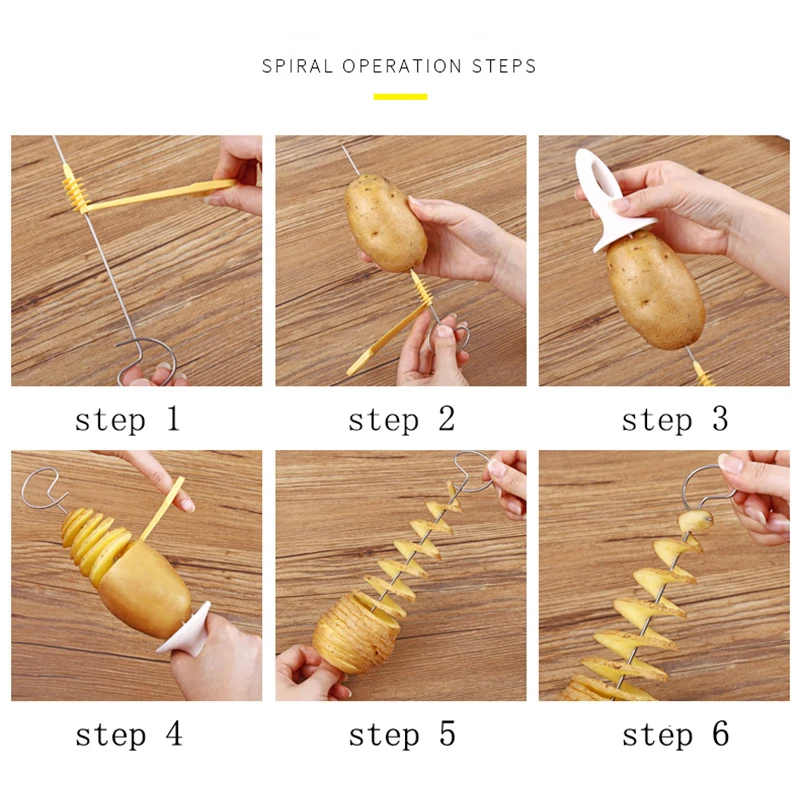 SPIRAL OPERATION STEPS

step 1

step 2

step 3

step 4

step 5

step 6