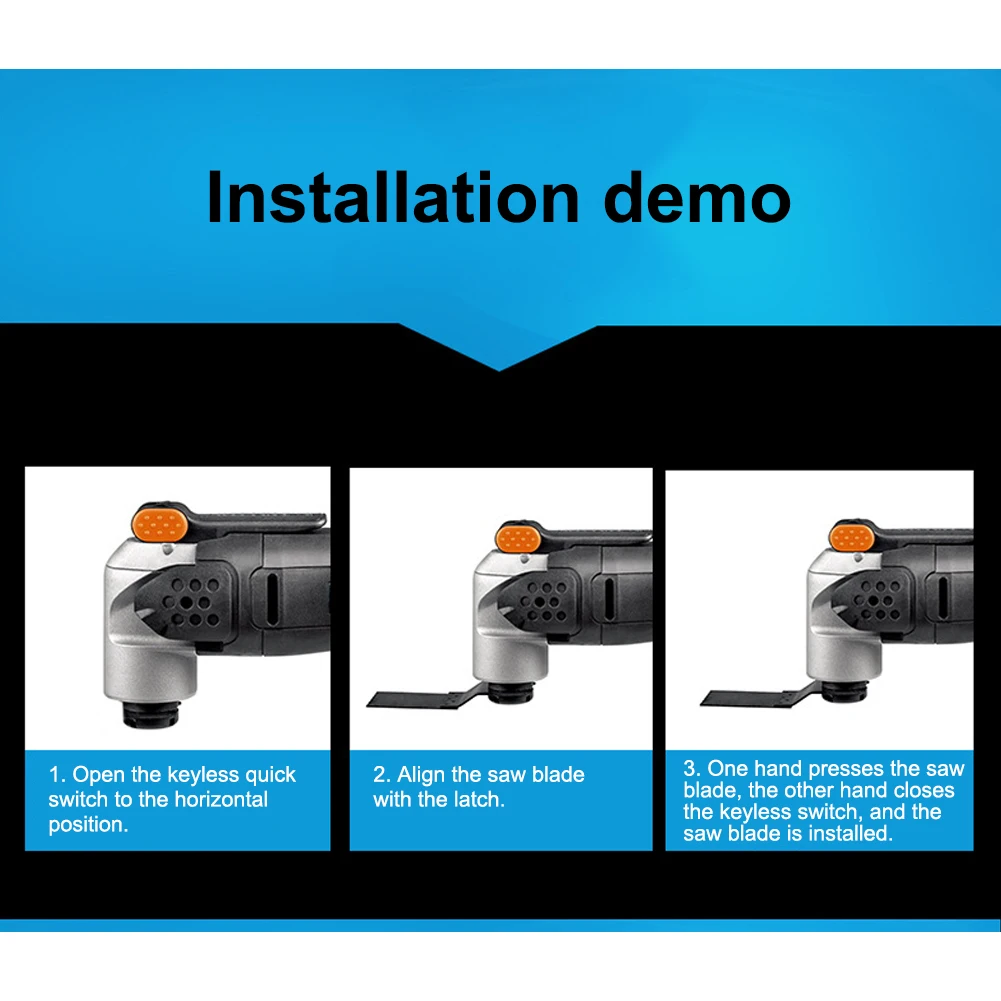 Installation demo

1. Open the keyless quick switch to the horizontal position.

2. Align the saw blade with the latch.

3. One hand presses the saw blade, the other hand closes the keyless switch, and the saw blade is installed.