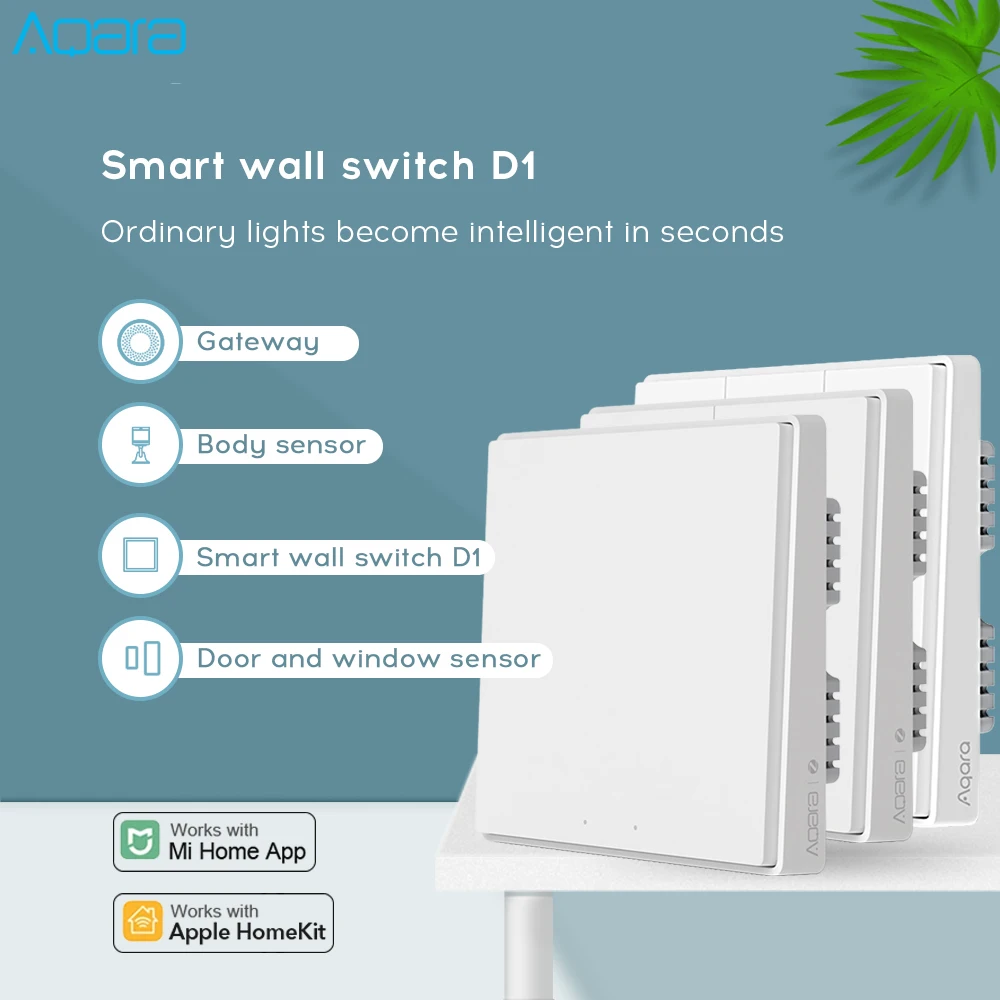 Aqara

Smart wall switch D1

Ordinary lights become intelligent in seconds

Gateway

Body sensor

Smart wall switch D1

Door and window sensor

Works with
Mi Home App

Works with
Apple HomeKit

Aqara

Aqara

Aqara