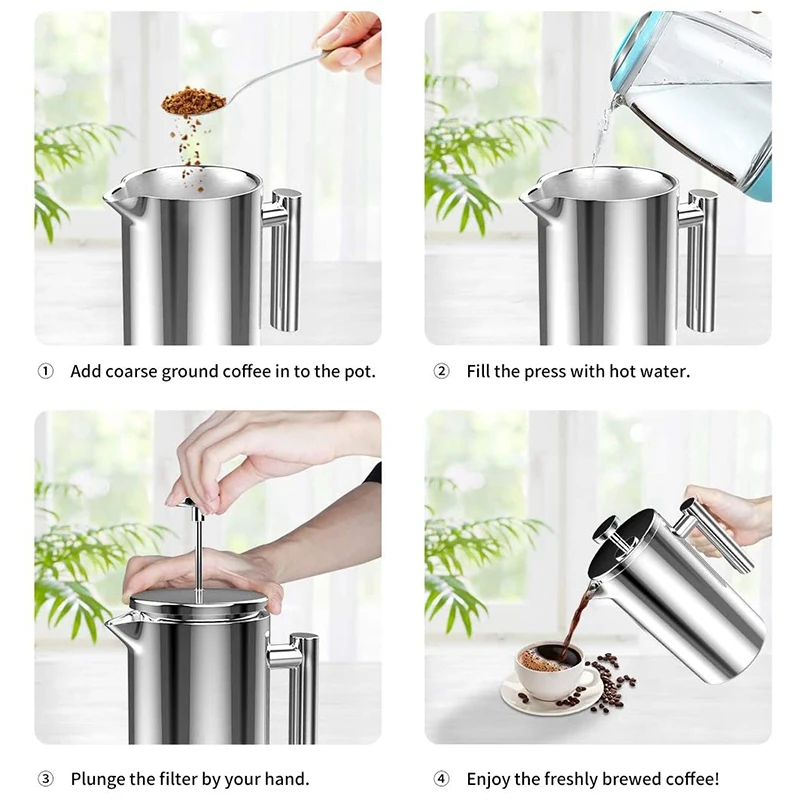 ① Add coarse ground coffee in to the pot.

② Fill the press with hot water.

③ Plunge the filter by your hand.

④ Enjoy the freshly brewed coffee!