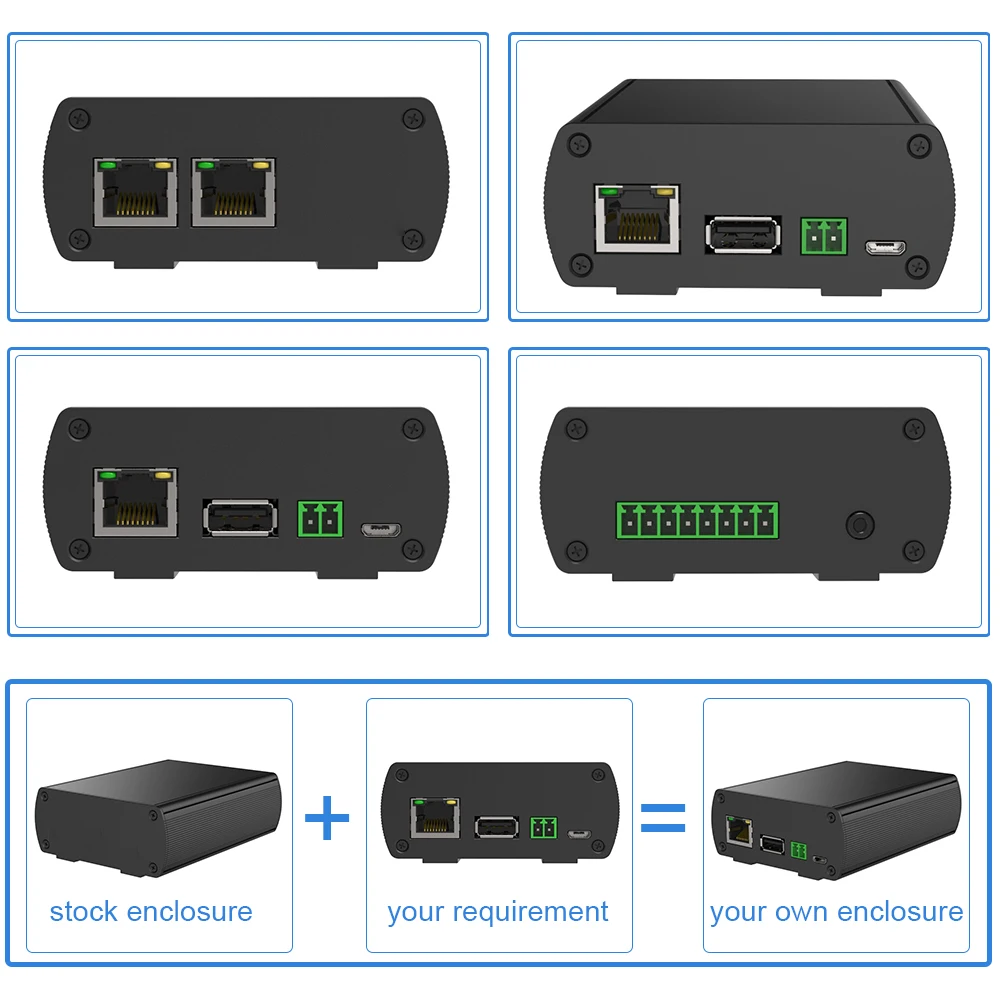 stock enclosure

+

your requirement

=

your own enclosure