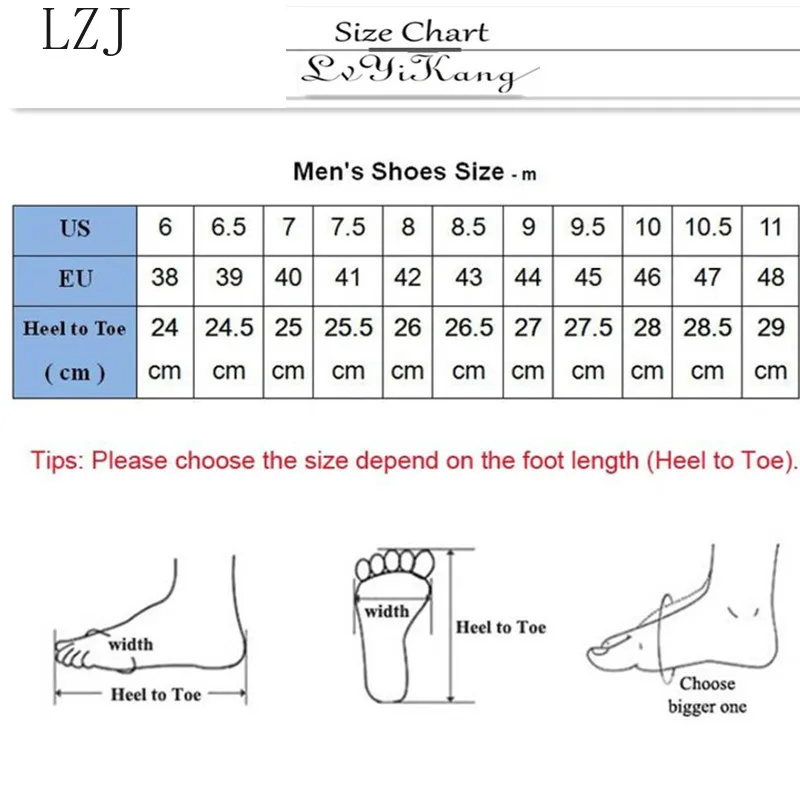 LZJ

Size Chart

LvYiKang

Men's Shoes Size - m

| US | 6 | 6.5 | 7 | 7.5 | 8 | 8.5 | 9 | 9.5 | 10 | 10.5 | 11 |
|---|---|---|---|---|---|---|---|---|---|---|---|
| EU | 38 | 39 | 40 | 41 | 42 | 43 | 44 | 45 | 46 | 47 | 48 |
| Heel to Toe ( cm ) | 24 cm | 24.5 cm | 25 cm | 25.5 cm | 26 cm | 26.5 cm | 27 cm | 27.5 cm | 28 cm | 28.5 cm | 29 cm |

Tips: Please choose the size depend on the foot length (Heel to Toe).

width

Heel to Toe

width

Heel to Toe

Choose bigger one