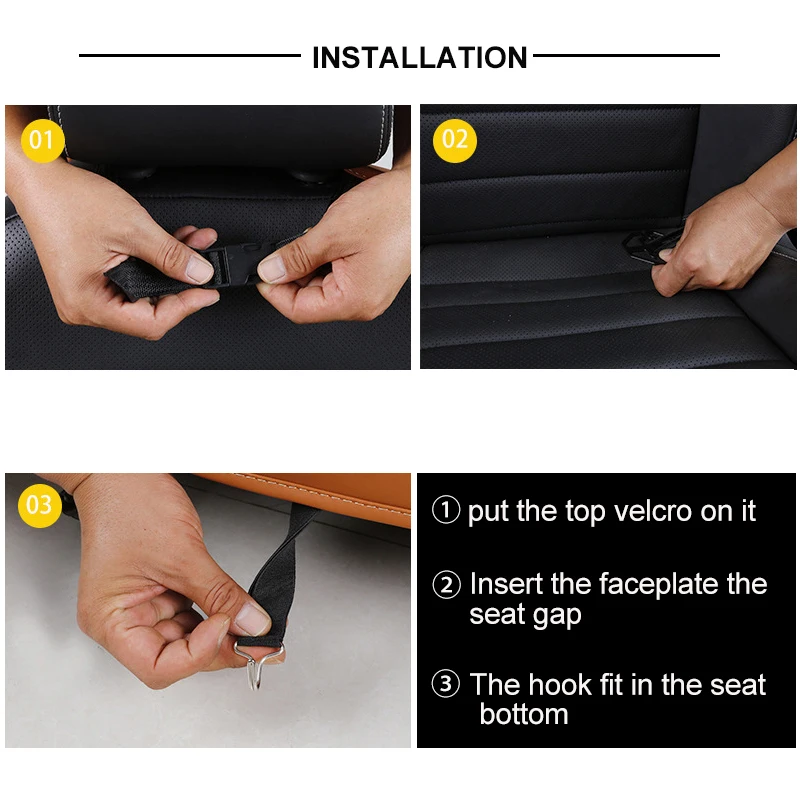 INSTALLATION

01

02

03

① put the top velcro on it

② Insert the faceplate the seat gap

③ The hook fit in the seat bottom