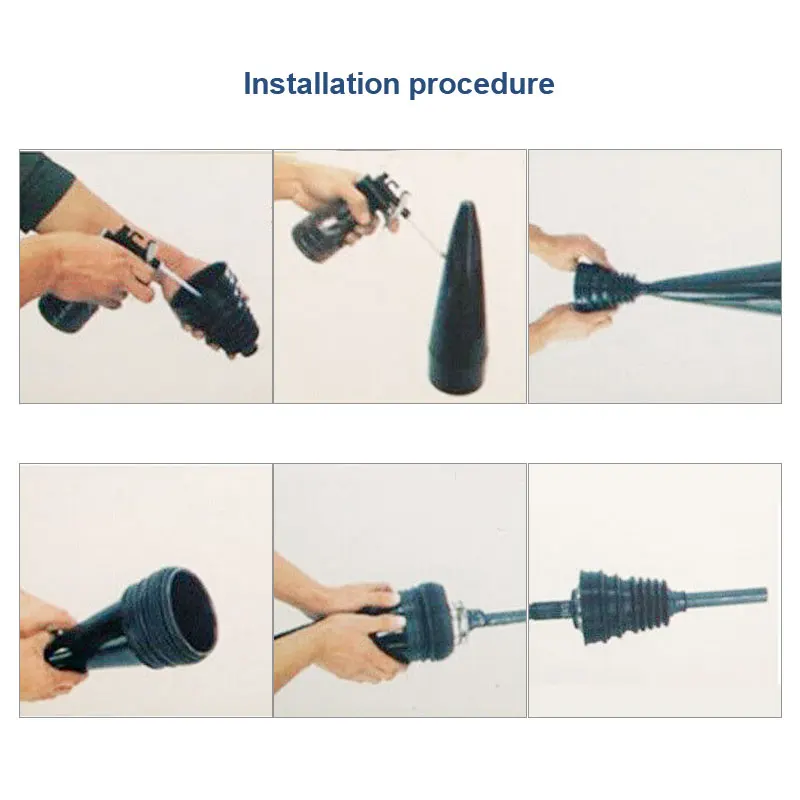 Installation procedure