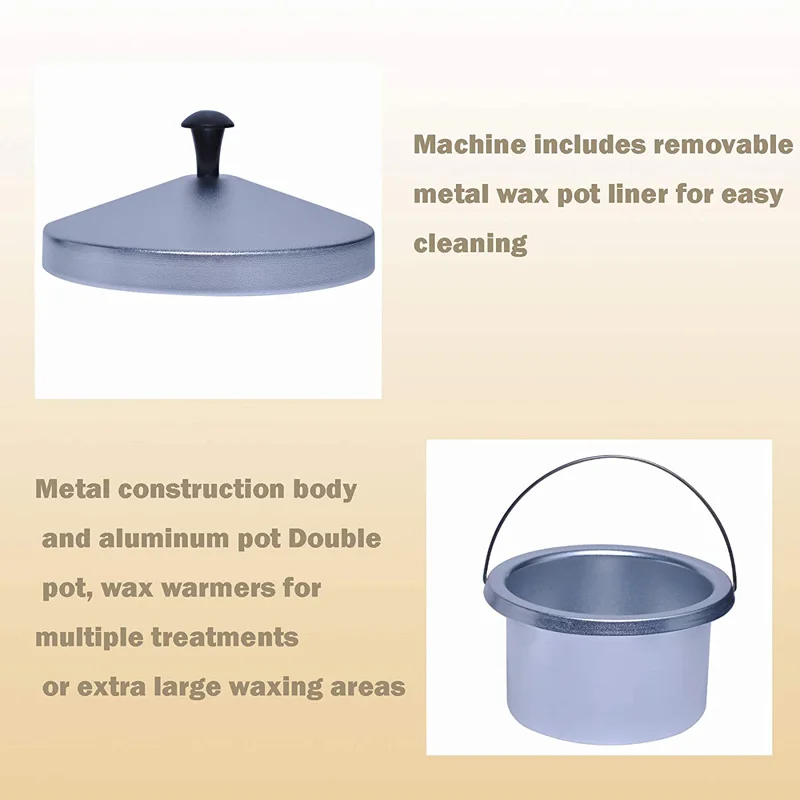 Machine includes removable metal wax pot liner for easy cleaning

Metal construction body and aluminum pot Double pot, wax warmers for multiple treatments or extra large waxing areas