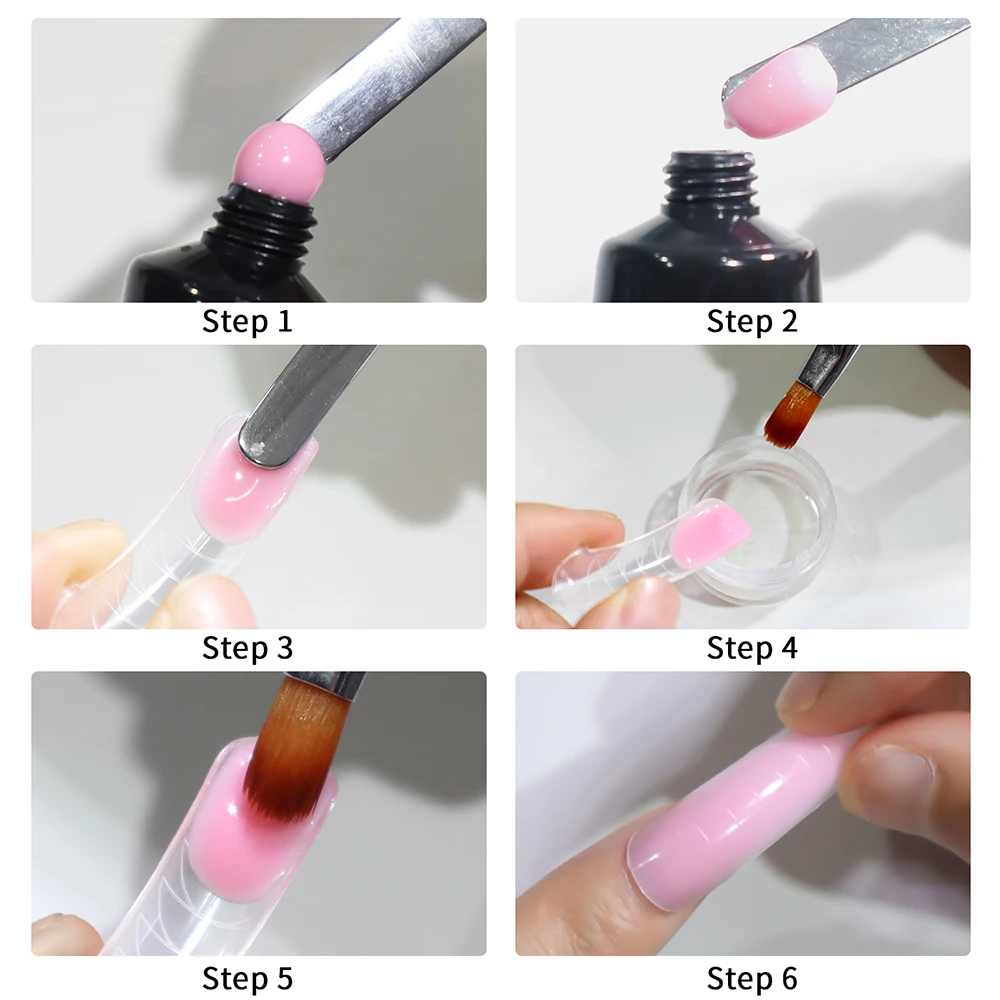 Step 1

Step 2

Step 3

Step 4

Step 5

Step 6