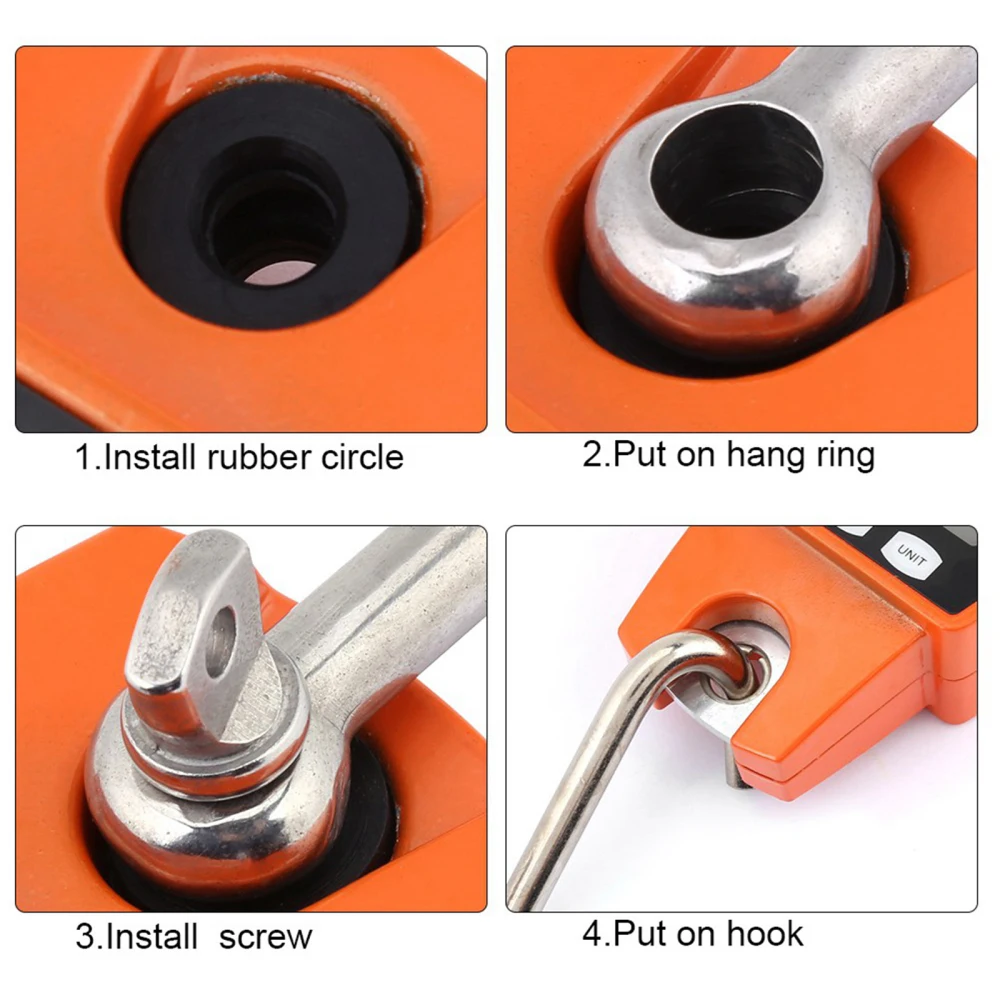 1.Install rubber circle

2.Put on hang ring

3.Install screw

UNIT

4.Put on hook