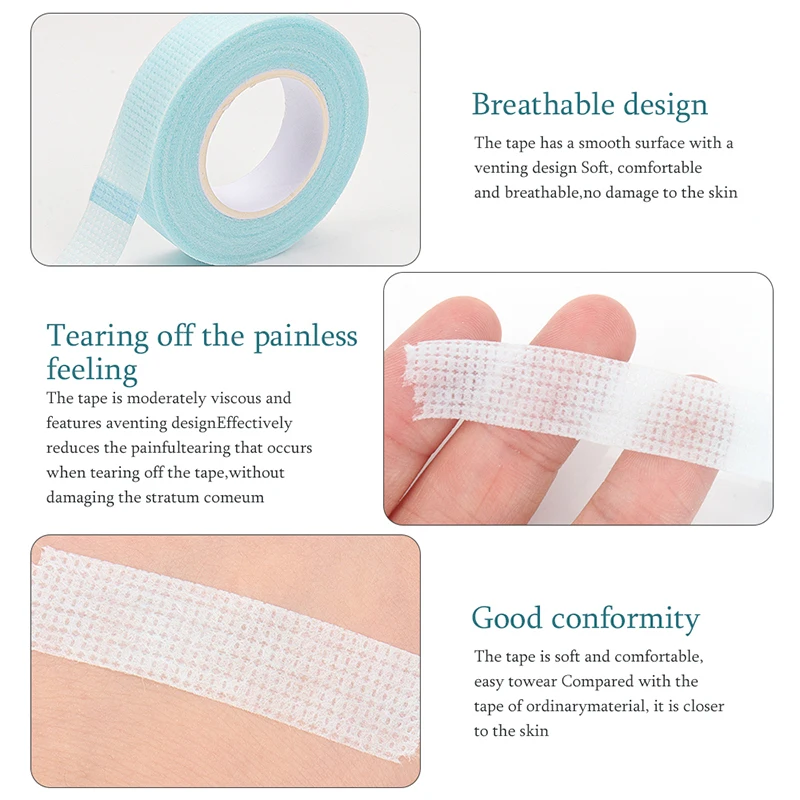 Breathable design

The tape has a smooth surface with a venting design Soft, comfortable and breathable,no damage to the skin

Tearing off the painless feeling

The tape is moderately viscous and features aventing designEffectively reduces the painfultearing that occurs when tearing off the tape,without damaging the stratum comeum

Good conformity

The tape is soft and comfortable, easy towear Compared with the tape of ordinarymaterial, it is closer to the skin