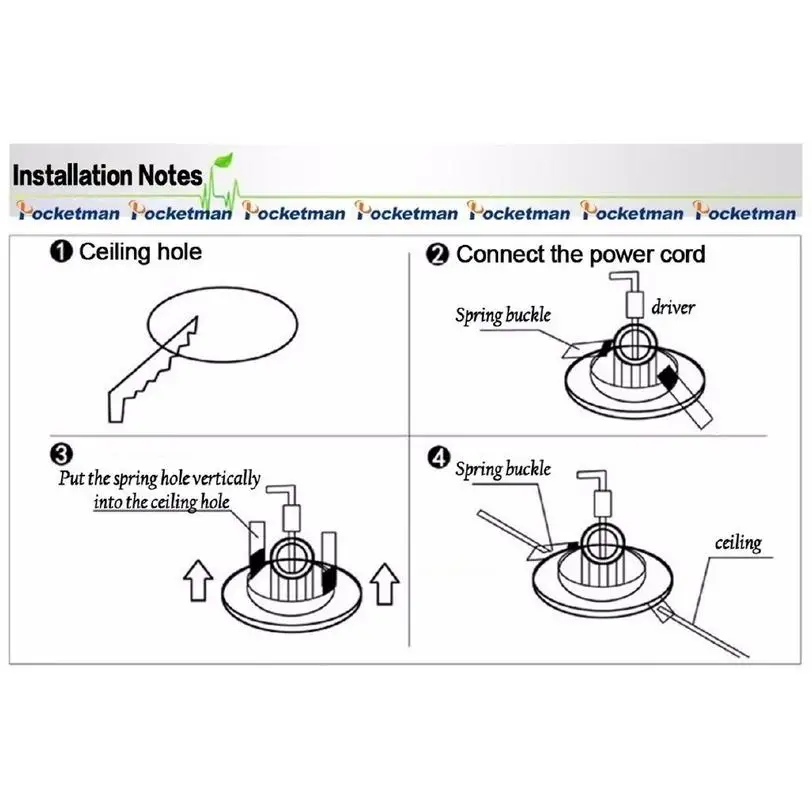 Installation Notes

Pocketman Pocketman Pocketman Pocketman Pocketman Pocketman Pocketman

❶ Ceiling hole

❷ Connect the power cord

Spring buckle

driver

❸

Put the spring hole vertically into the ceiling hole

❹

Spring buckle

ceiling