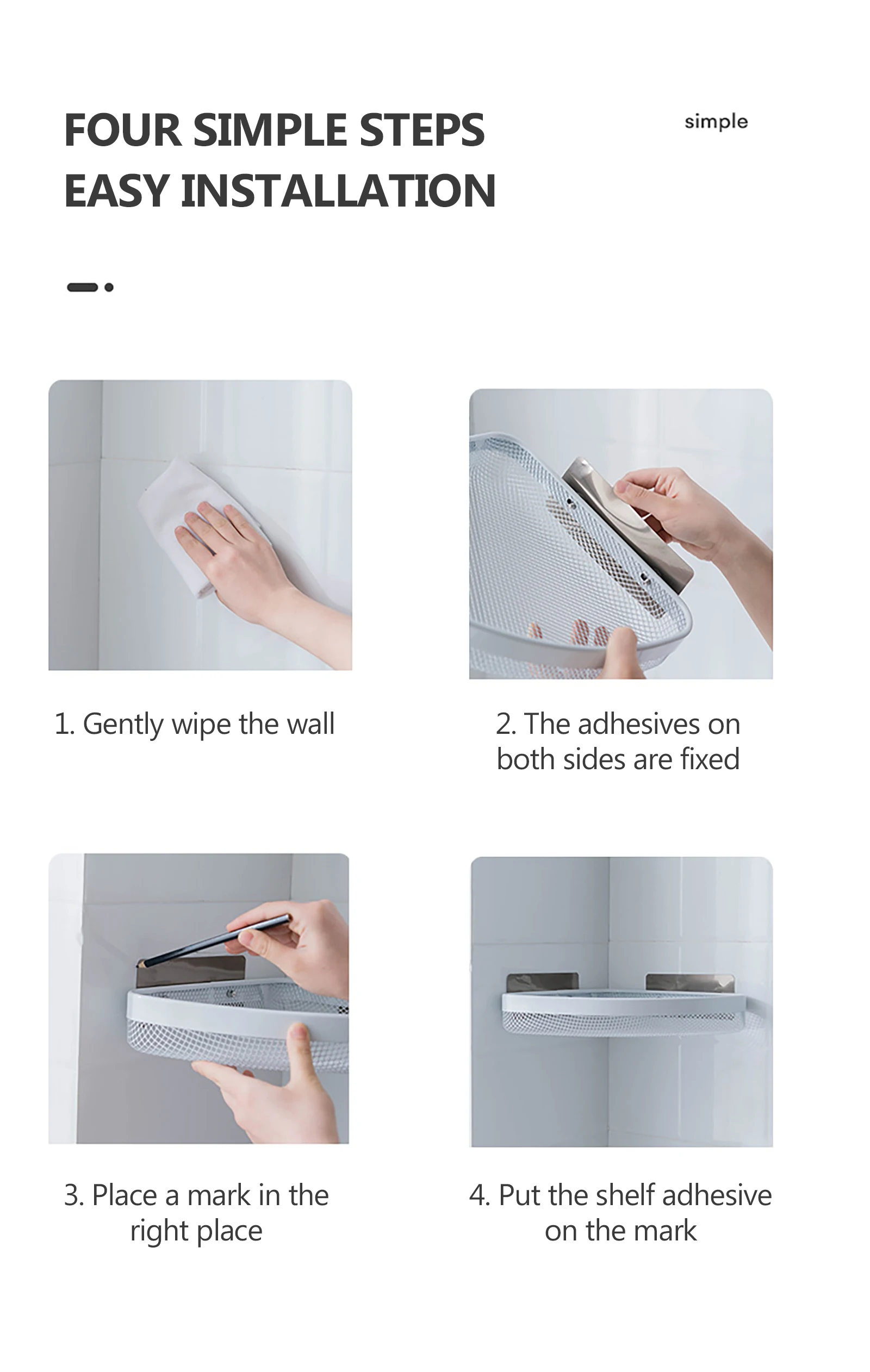 FOUR SIMPLE STEPS
EASY INSTALLATION

simple

1. Gently wipe the wall

2. The adhesives on both sides are fixed

3. Place a mark in the right place

4. Put the shelf adhesive on the mark