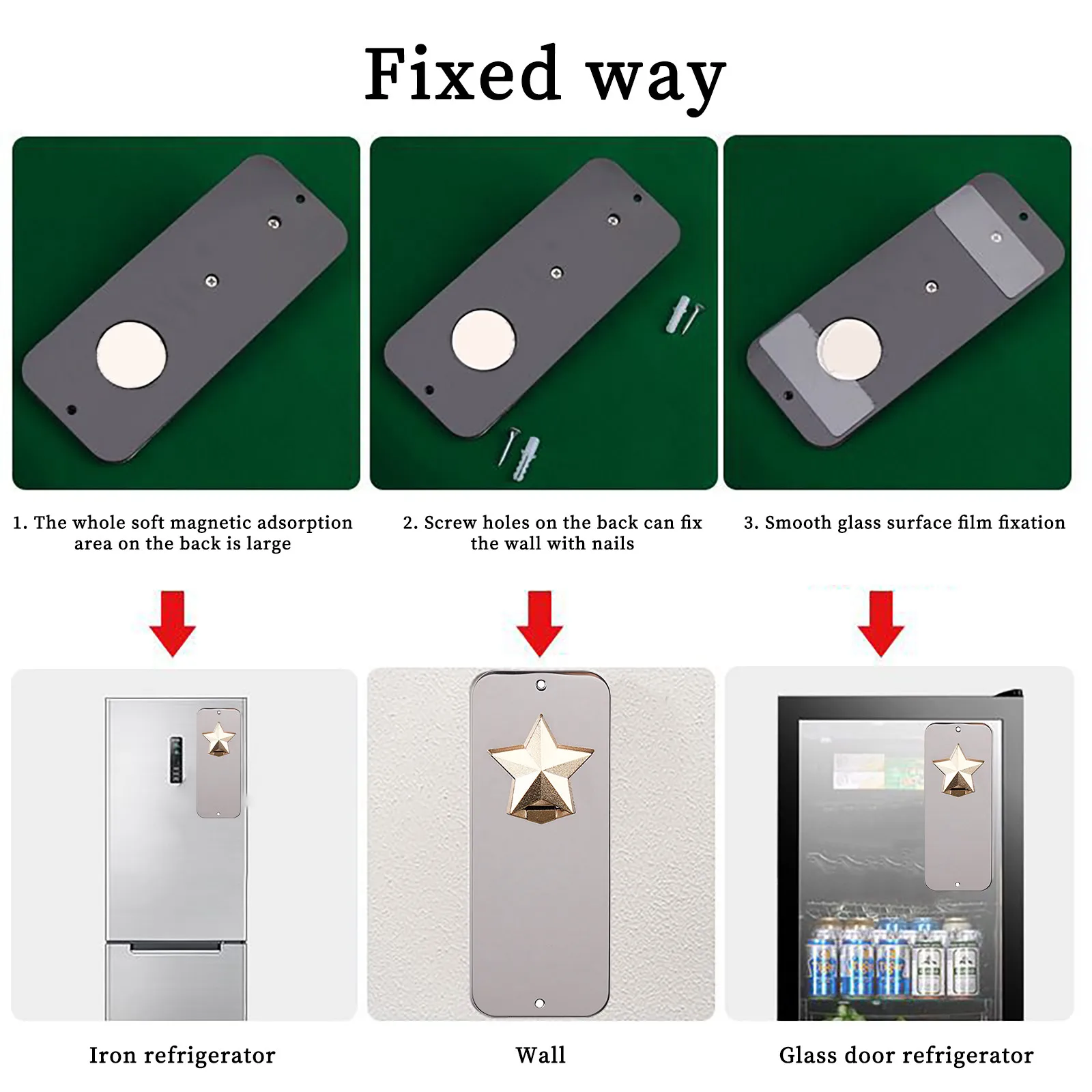 Fixed way

1. The whole soft magnetic adsorption area on the back is large

2. Screw holes on the back can fix the wall with nails

3. Smooth glass surface film fixation

Iron refrigerator

Wall

Glass door refrigerator