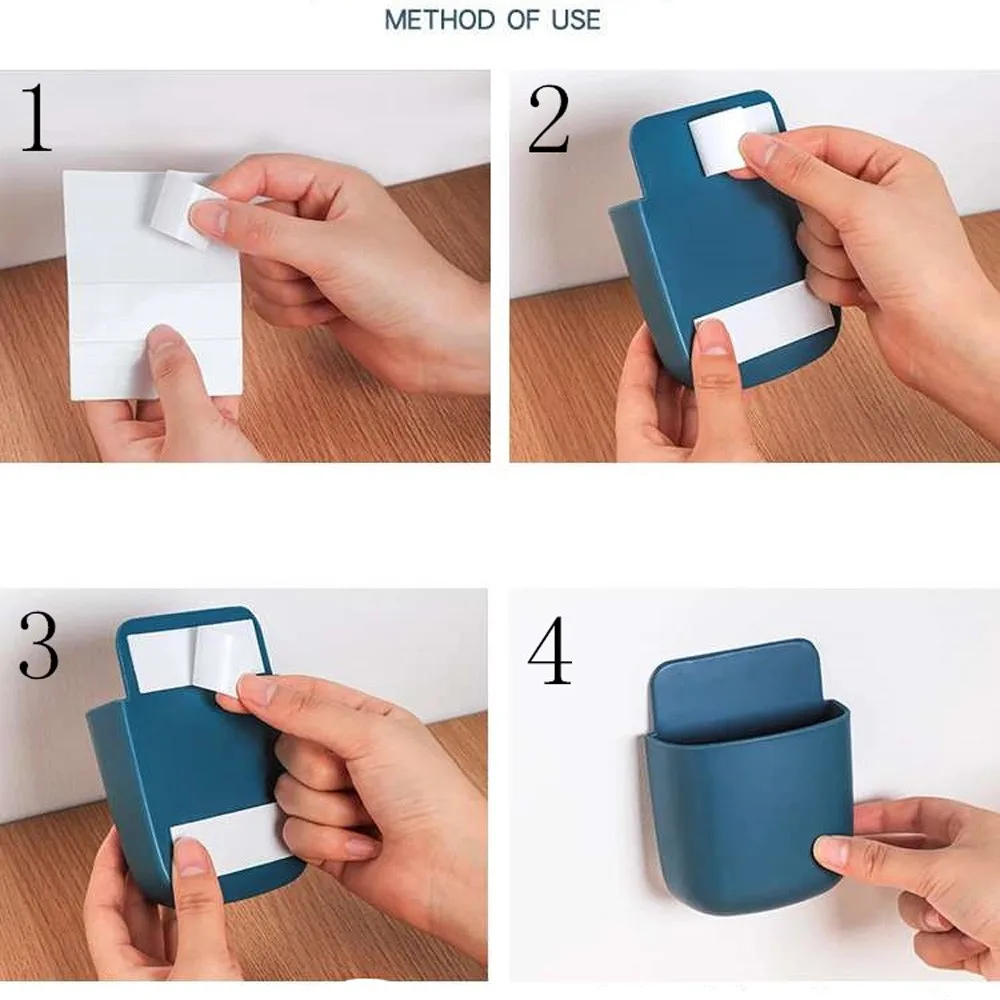 METHOD OF USE

1

2

3

4