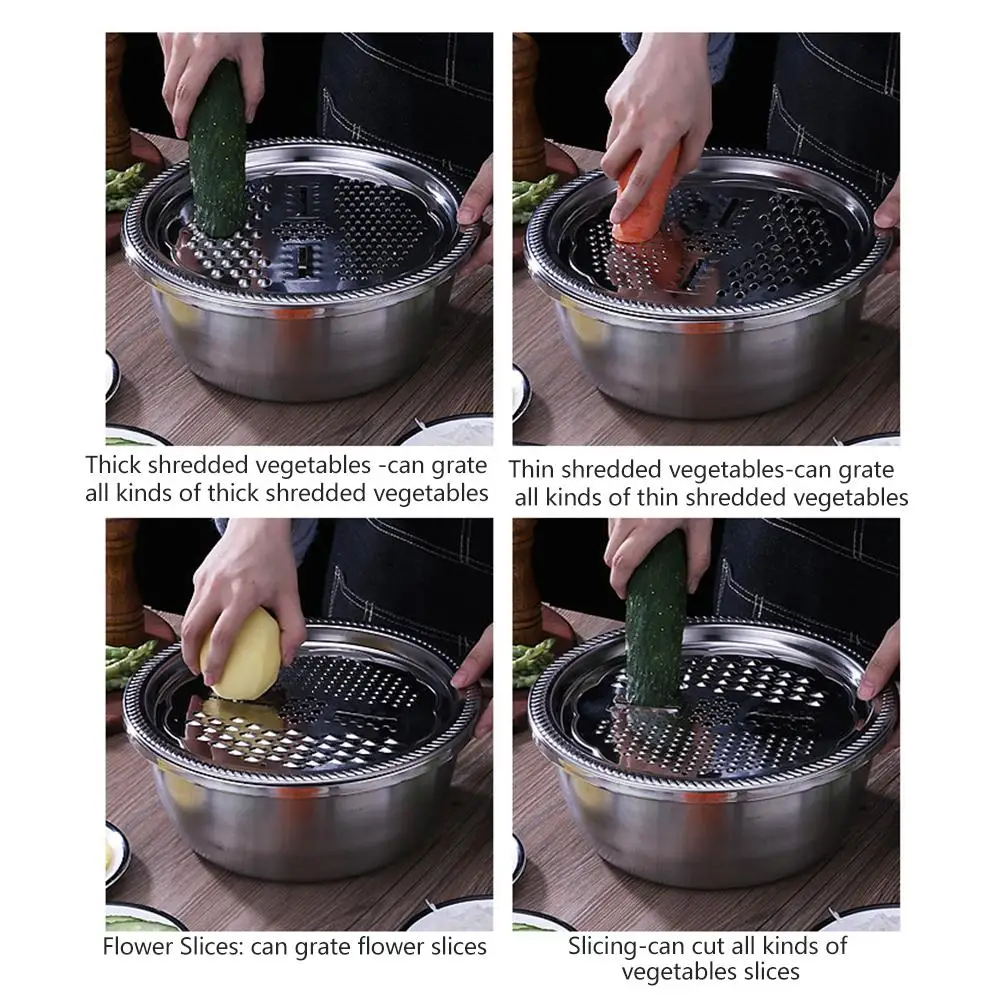 Thick shredded vegetables -can grate all kinds of thick shredded vegetables

Thin shredded vegetables-can grate all kinds of thin shredded vegetables

Flower Slices: can grate flower slices

Slicing-can cut all kinds of vegetables slices