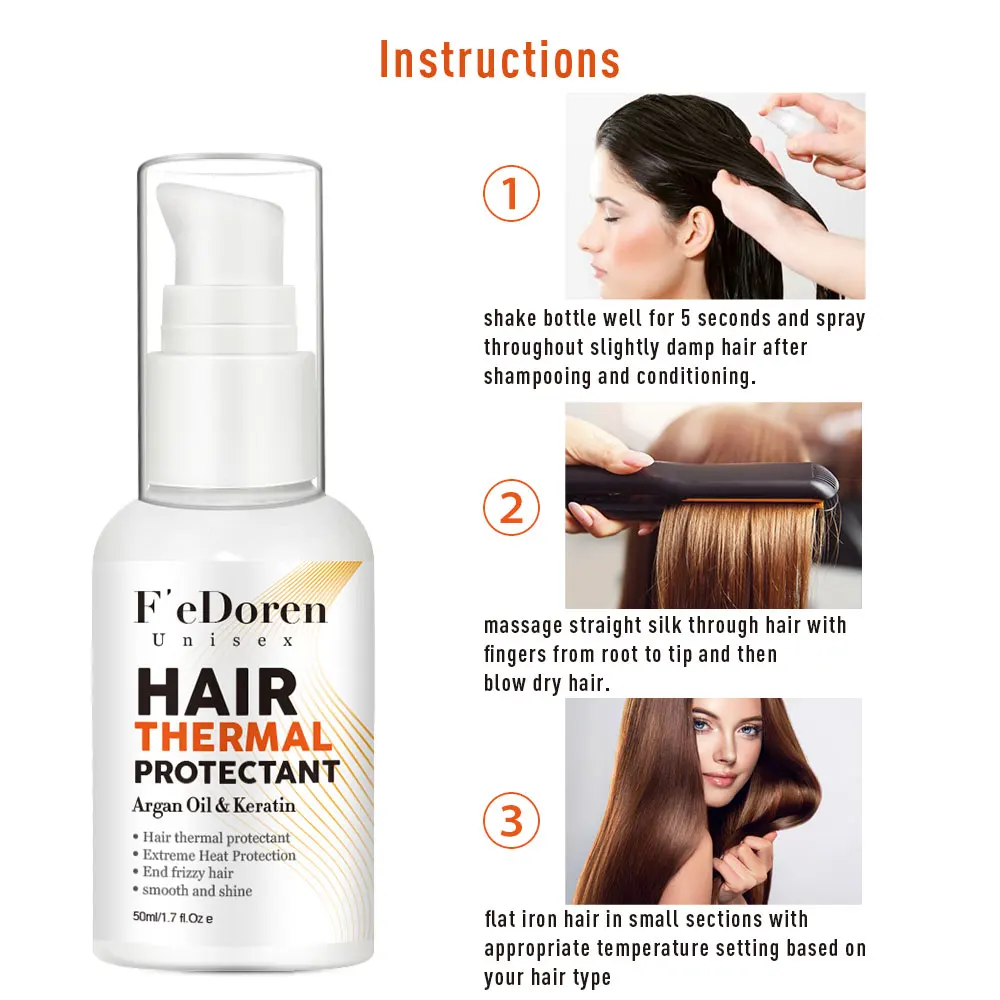 Instructions

F'eDoren
Unisex
HAIR
THERMAL
PROTECTANT
Argan Oil & Keratin

• Hair thermal protectant
• Extreme Heat Protection
• End frizzy hair
• smooth and shine

50ml/1.7 fl.Oz e

1

shake bottle well for 5 seconds and spray throughout slightly damp hair after shampooing and conditioning.

2

massage straight silk through hair with fingers from root to tip and then blow dry hair.

3

flat iron hair in small sections with appropriate temperature setting based on your hair type