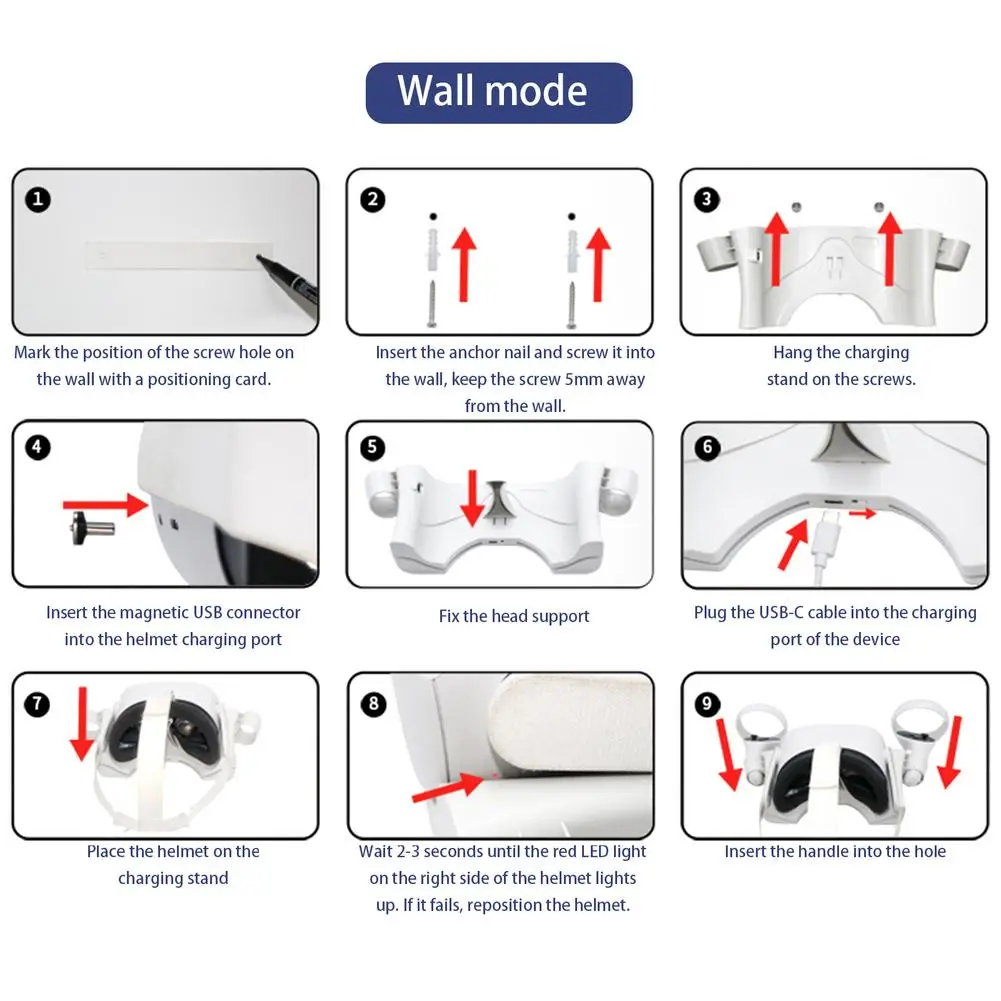 Wall mode

1
Mark the position of the screw hole on the wall with a positioning card.

2
Insert the anchor nail and screw it into the wall, keep the screw 5mm away from the wall.

3
Hang the charging stand on the screws.

4
Insert the magnetic USB connector into the helmet charging port

5
Fix the head support

6
Plug the USB-C cable into the charging port of the device

7
Place the helmet on the charging stand

8
Wait 2-3 seconds until the red LED light on the right side of the helmet lights up. If it fails, reposition the helmet.

9
Insert the handle into the hole