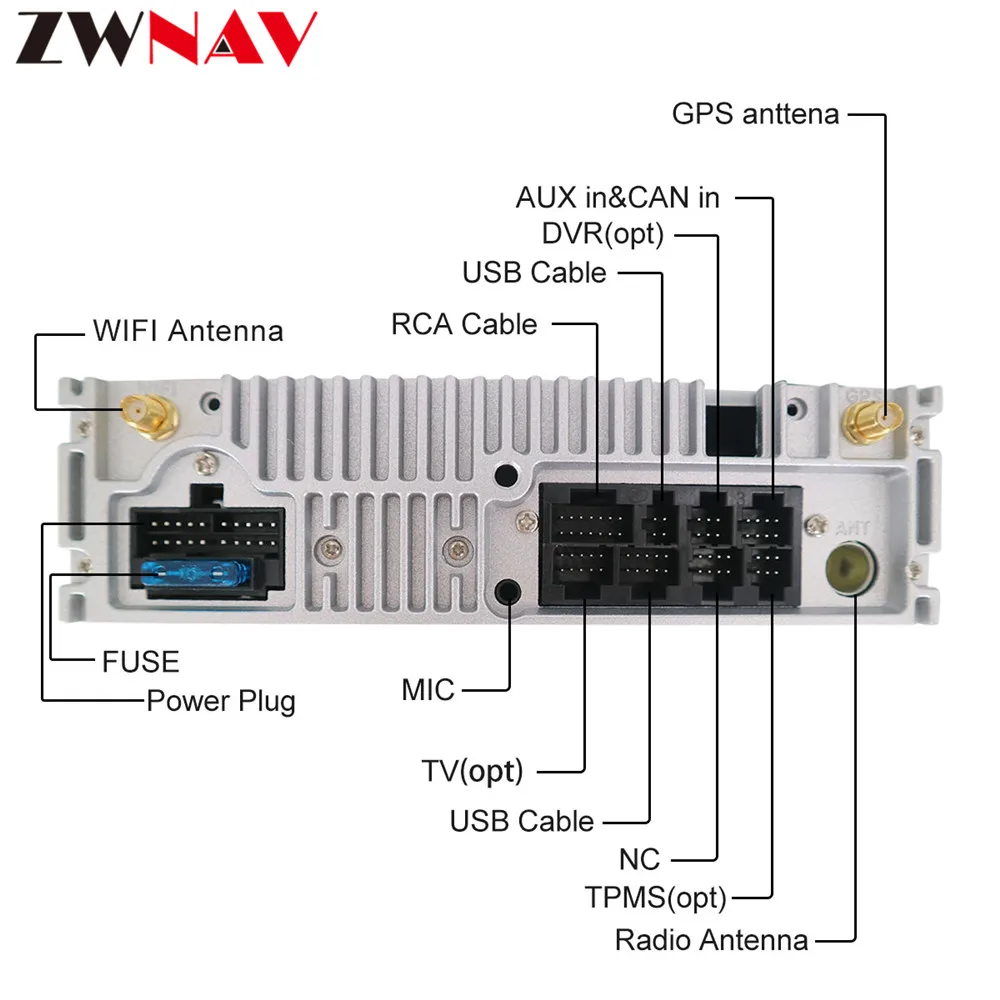 ZWNAV

GPS anttena

AUX in&CAN in

DVR(opt)

USB Cable

RCA Cable

WIFI Antenna

ANT

FUSE

Power Plug

MIC

TV(opt)

USB Cable

NC

TPMS(opt)

Radio Antenna