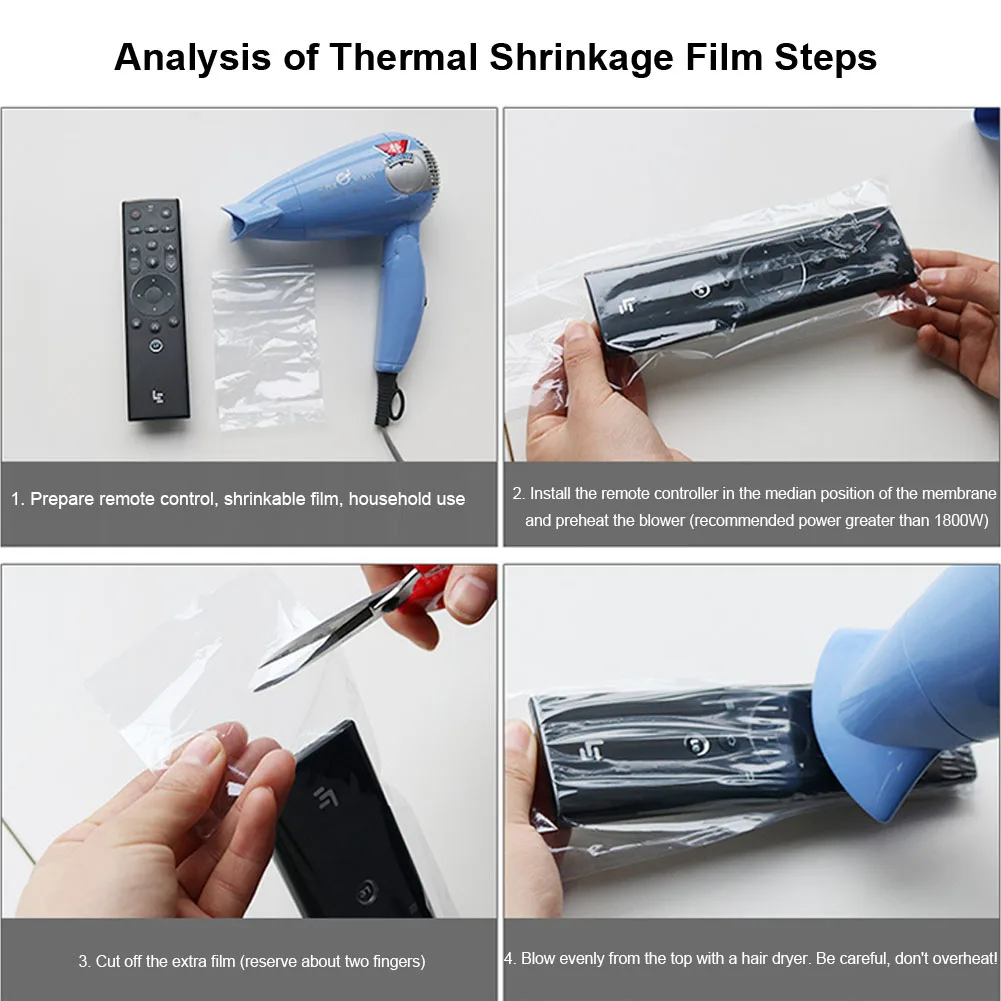 Analysis of Thermal Shrinkage Film Steps

1. Prepare remote control, shrinkable film, household use

2. Install the remote controller in the median position of the membrane and preheat the blower (recommended power greater than 1800W)

3. Cut off the extra film (reserve about two fingers)

4. Blow evenly from the top with a hair dryer. Be careful, don't overheat!