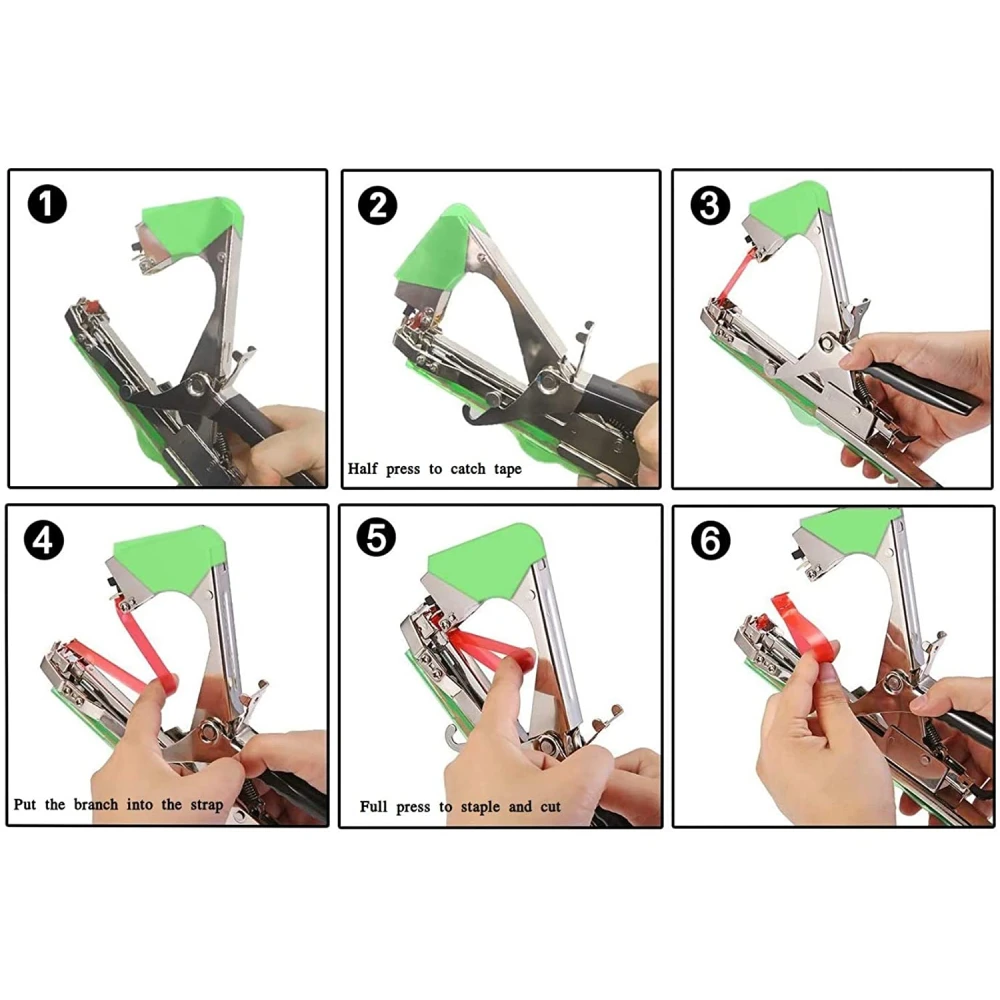 1

2

Half press to catch tape

3

4

Put the branch into the strap

5

Full press to staple and cut

6