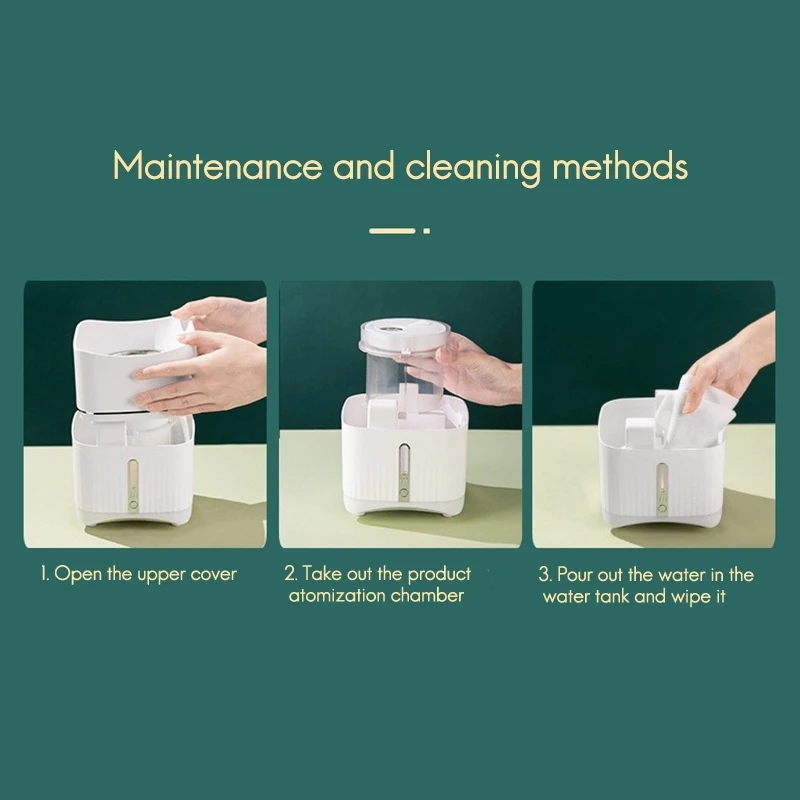 Maintenance and cleaning methods

1. Open the upper cover

2. Take out the product atomization chamber

3. Pour out the water in the water tank and wipe it