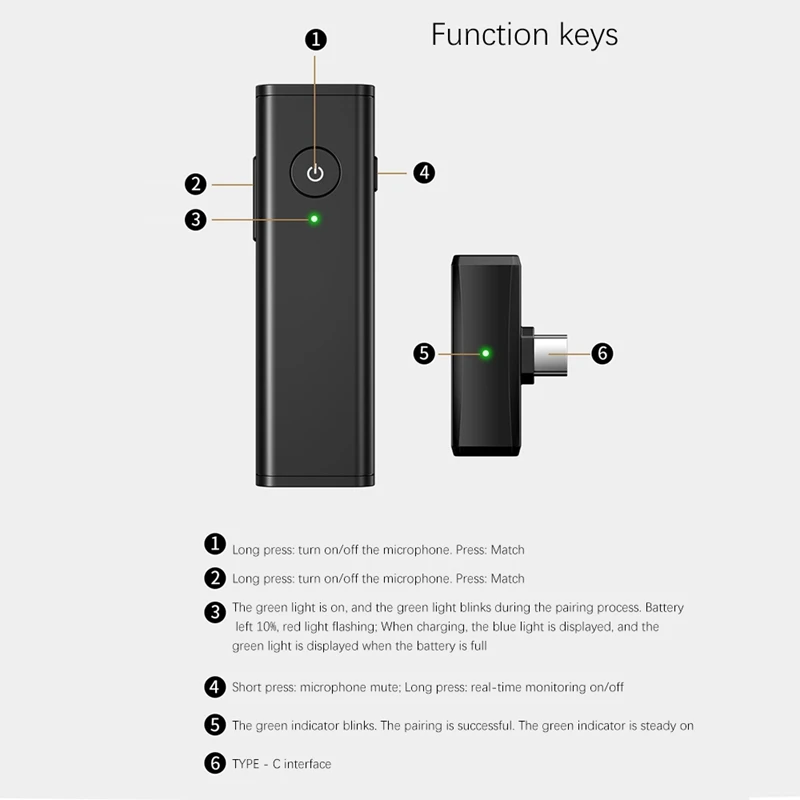 Function keys

1

2

3

4

5

6

1 Long press: turn on/off the microphone. Press: Match

2 Long press: turn on/off the microphone. Press: Match

3 The green light is on, and the green light blinks during the pairing process. Battery left 10%, red light flashing; When charging, the blue light is displayed, and the green light is displayed when the battery is full

4 Short press: microphone mute; Long press: real-time monitoring on/off

5 The green indicator blinks. The pairing is successful. The green indicator is steady on

6 TYPE - C interface