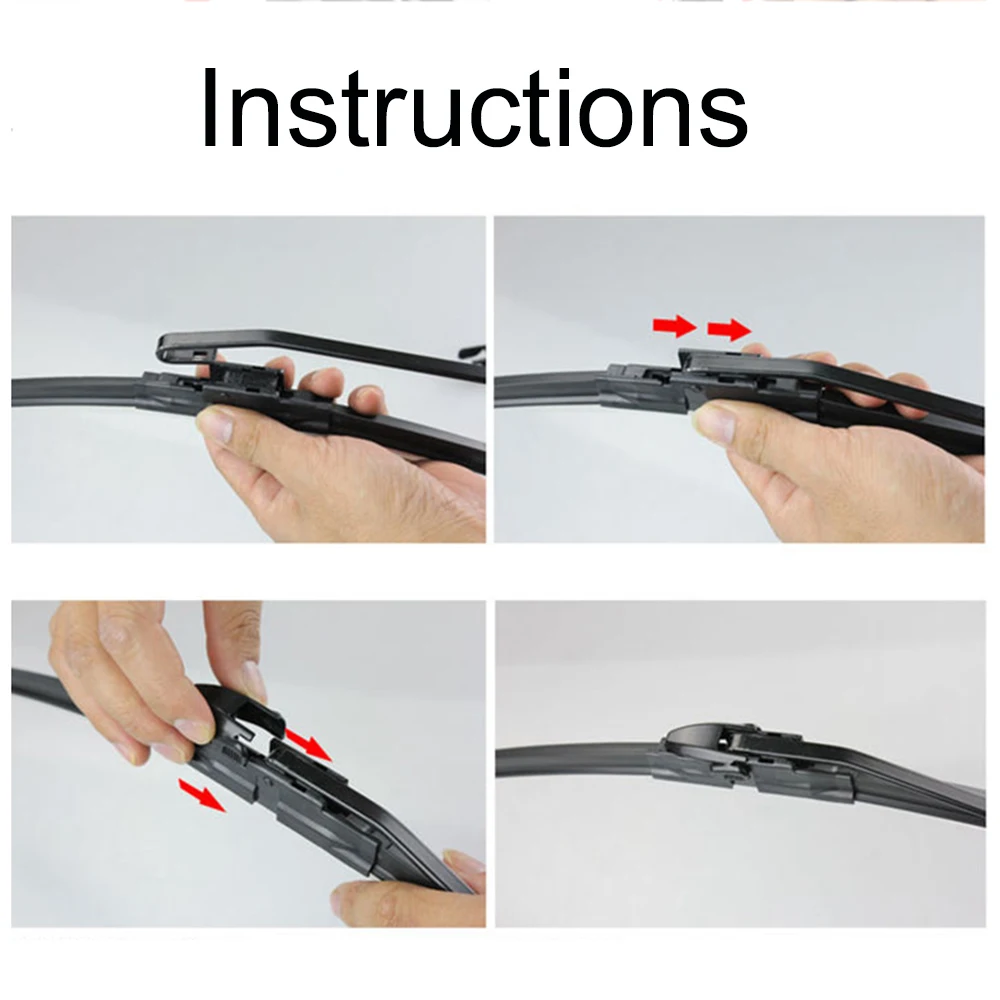 Instructions