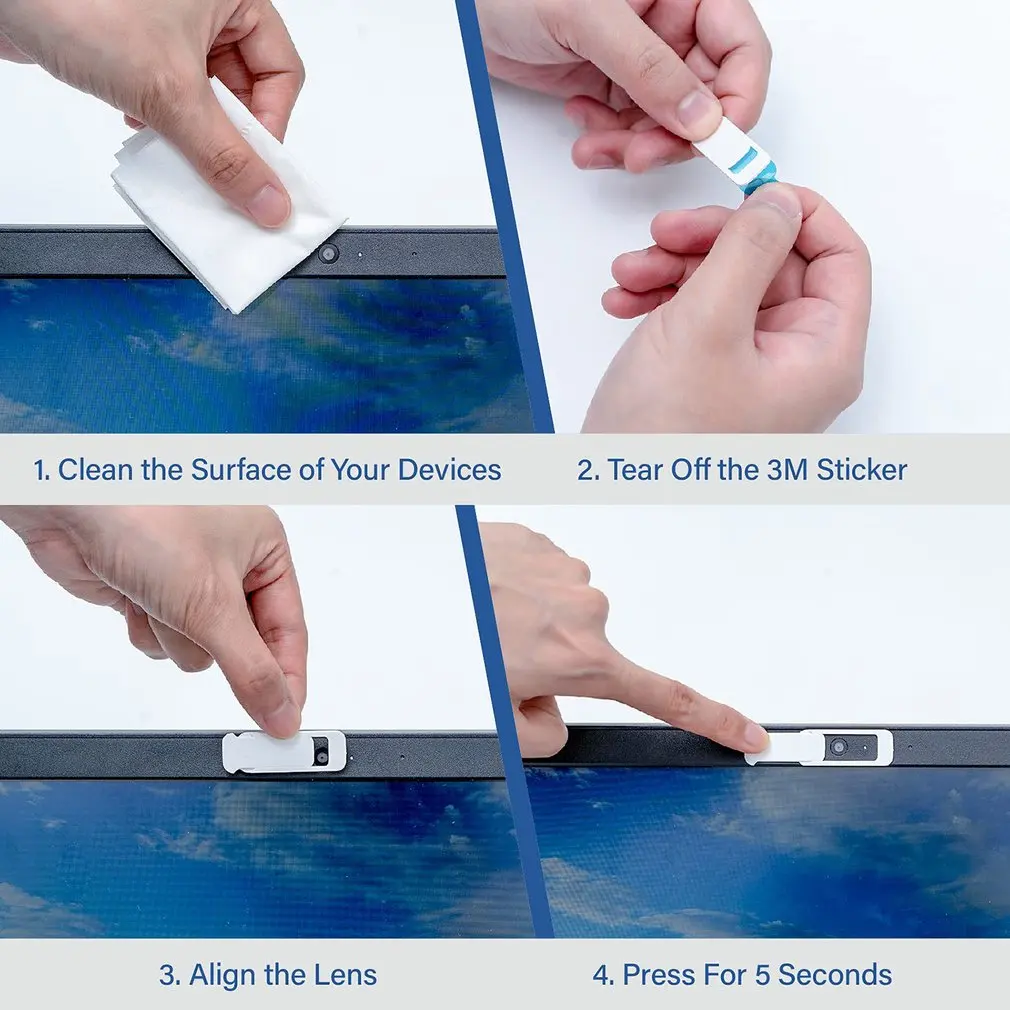 1. Clean the Surface of Your Devices

2. Tear Off the 3M Sticker

3. Align the Lens

4. Press For 5 Seconds