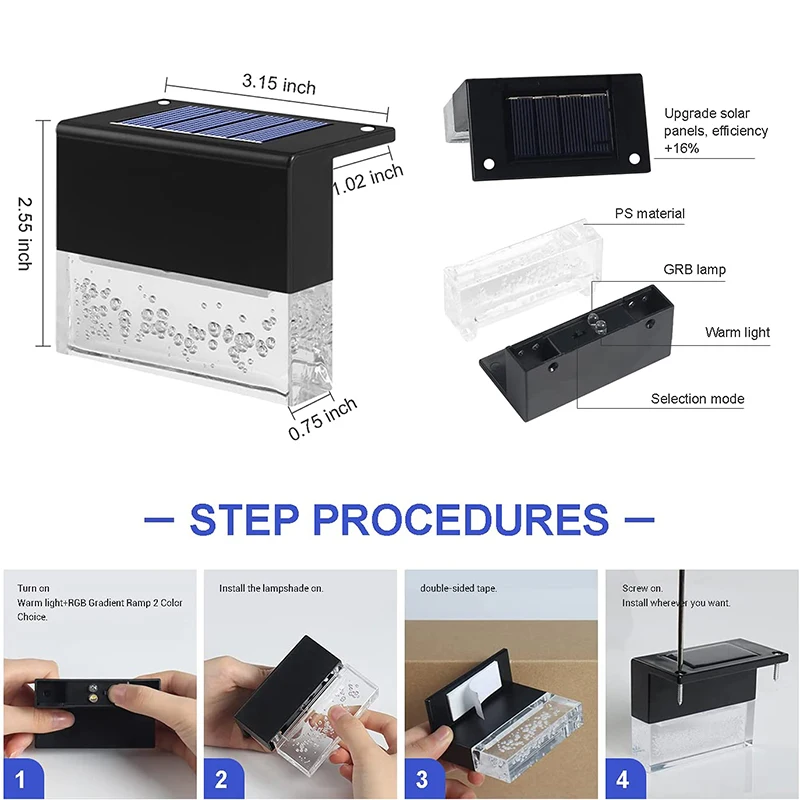 3.15 inch

2.55 inch

1.02 inch

0.75 inch

Upgrade solar panels, efficiency +16%

PS material

GRB lamp

Warm light

Selection mode

— STEP PROCEDURES —

Turn on
Warm light+RGB Gradient Ramp 2 Color Choice.

1

Install the lampshade on.

2

double-sided tape.

3

Screw on.
Install wherever you want.

4