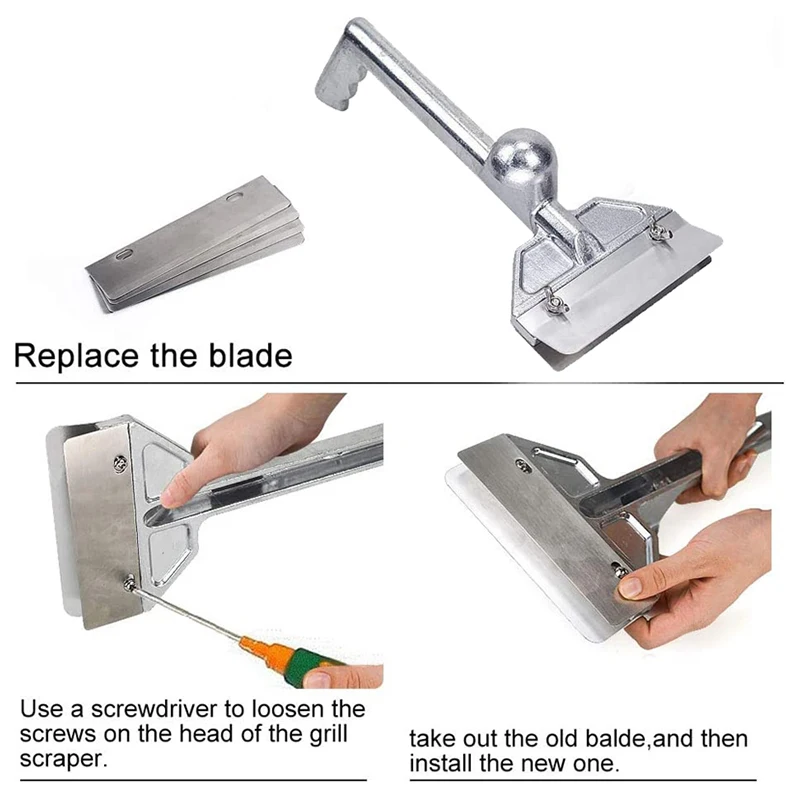 Replace the blade

Use a screwdriver to loosen the screws on the head of the grill scraper.

take out the old balde,and then install the new one.