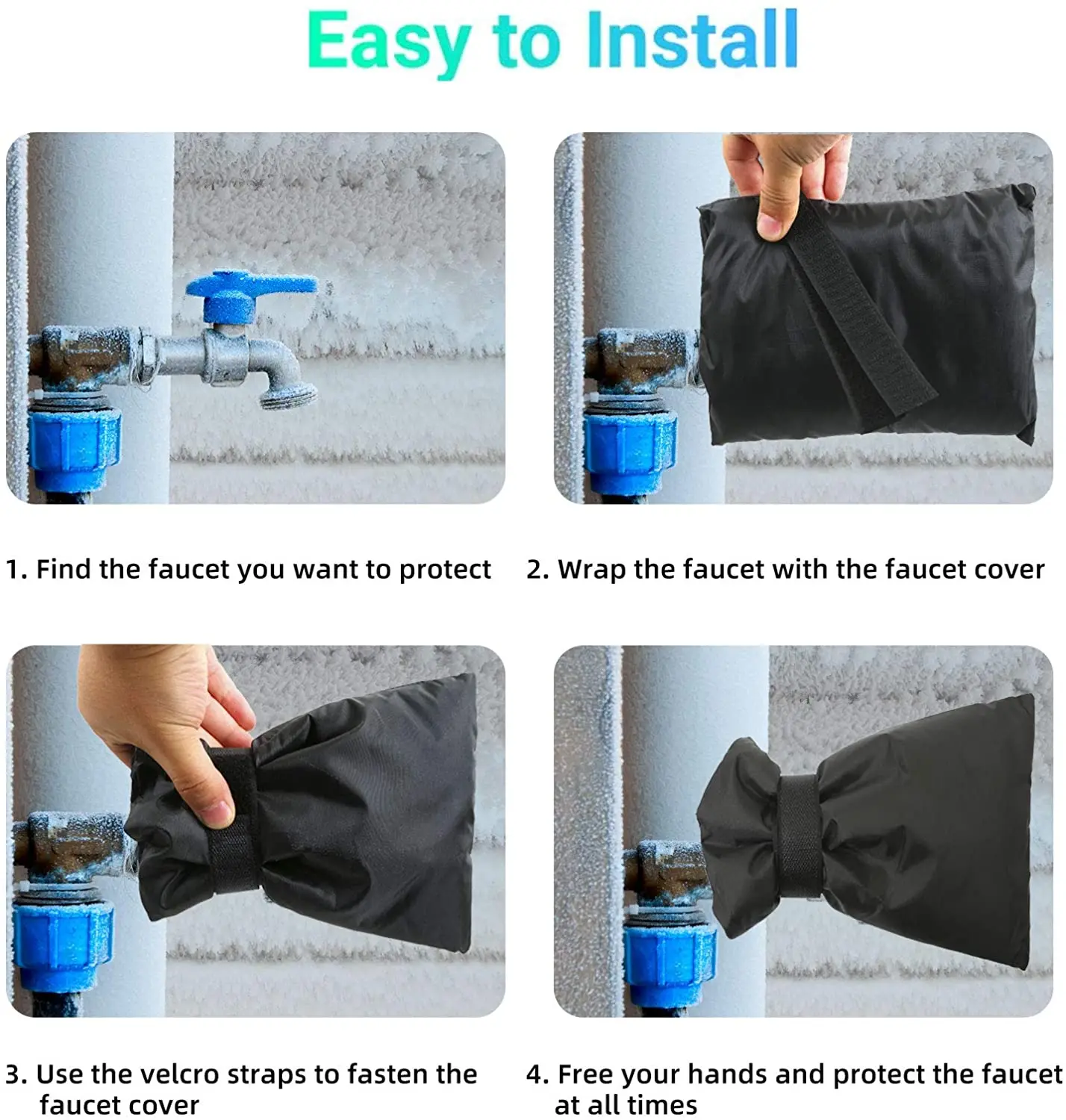 Easy to Install

1. Find the faucet you want to protect

2. Wrap the faucet with the faucet cover

3. Use the velcro straps to fasten the faucet cover

4. Free your hands and protect the faucet at all times