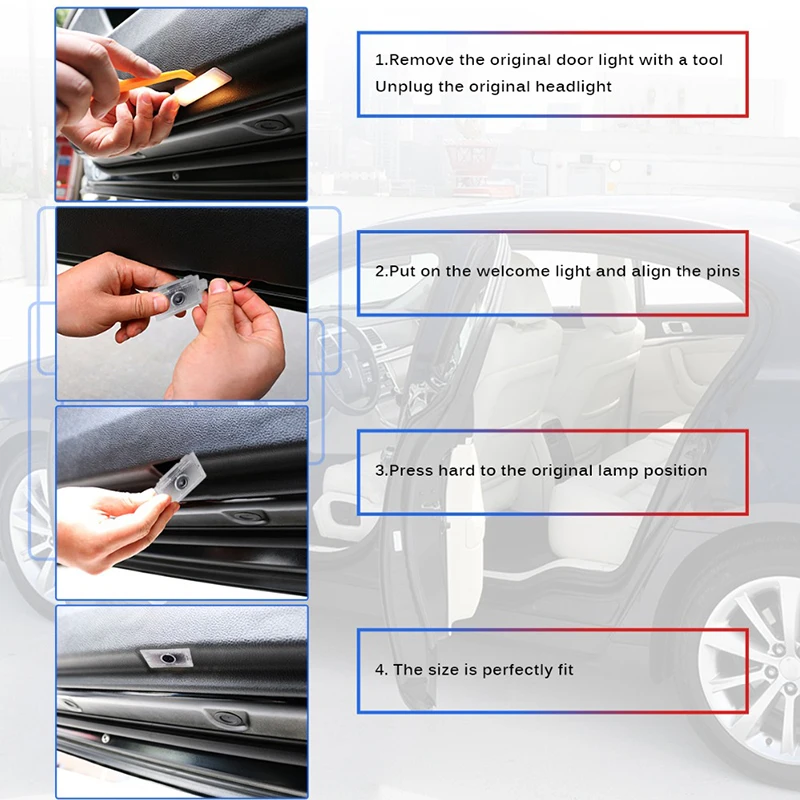 1.Remove the original door light with a tool
Unplug the original headlight

2.Put on the welcome light and align the pins

3.Press hard to the original lamp position

4. The size is perfectly fit