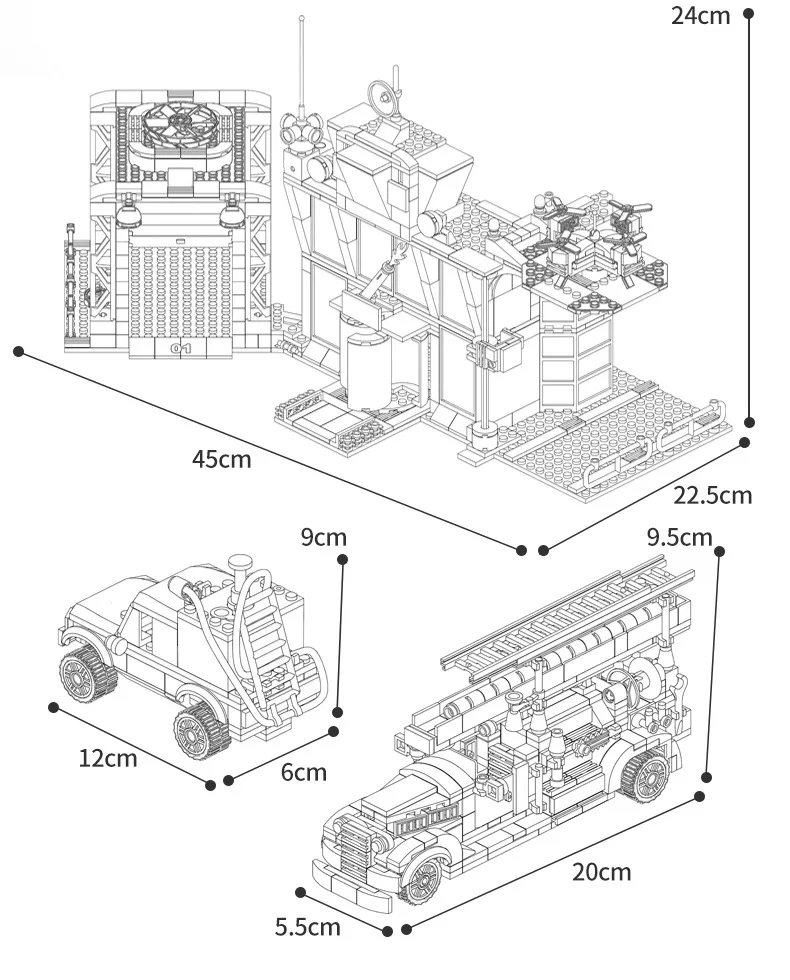 24cm

01

45cm

22.5cm

9cm

9.5cm

12cm

6cm

20cm

5.5cm