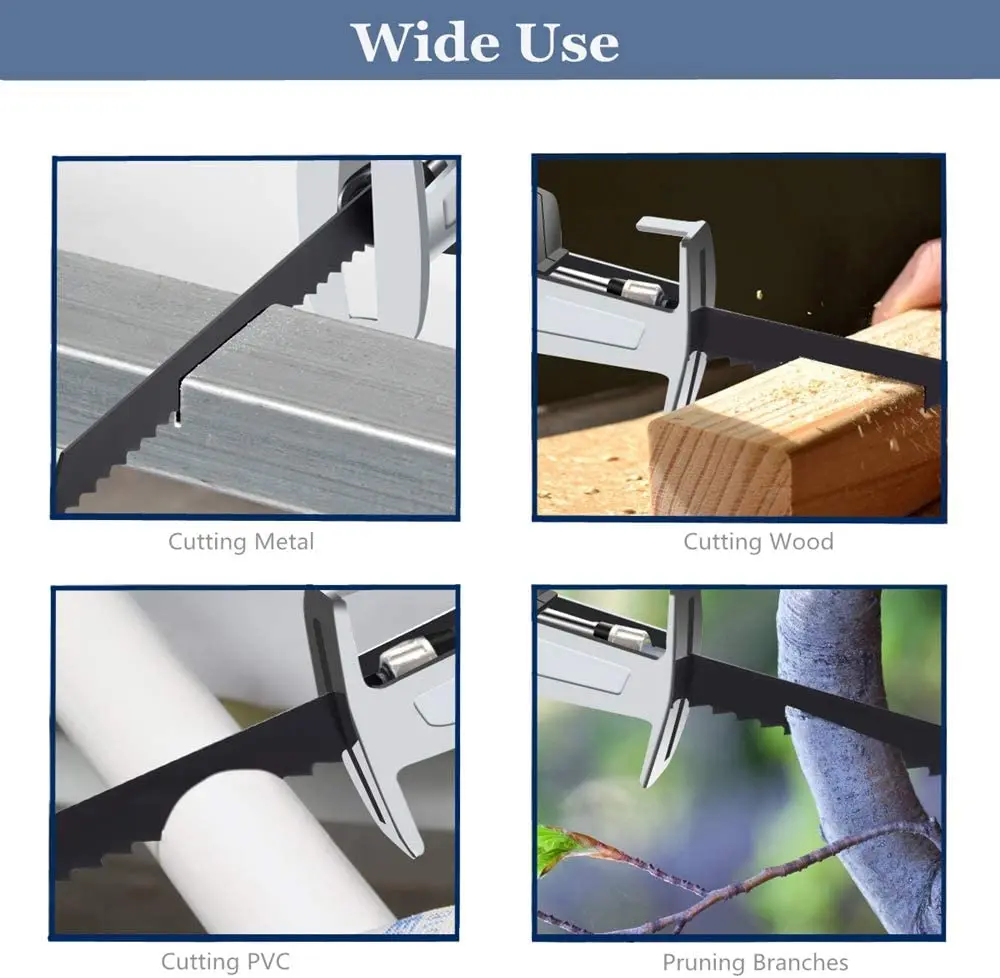 Wide Use

Cutting Metal

Cutting Wood

Cutting PVC

Pruning Branches