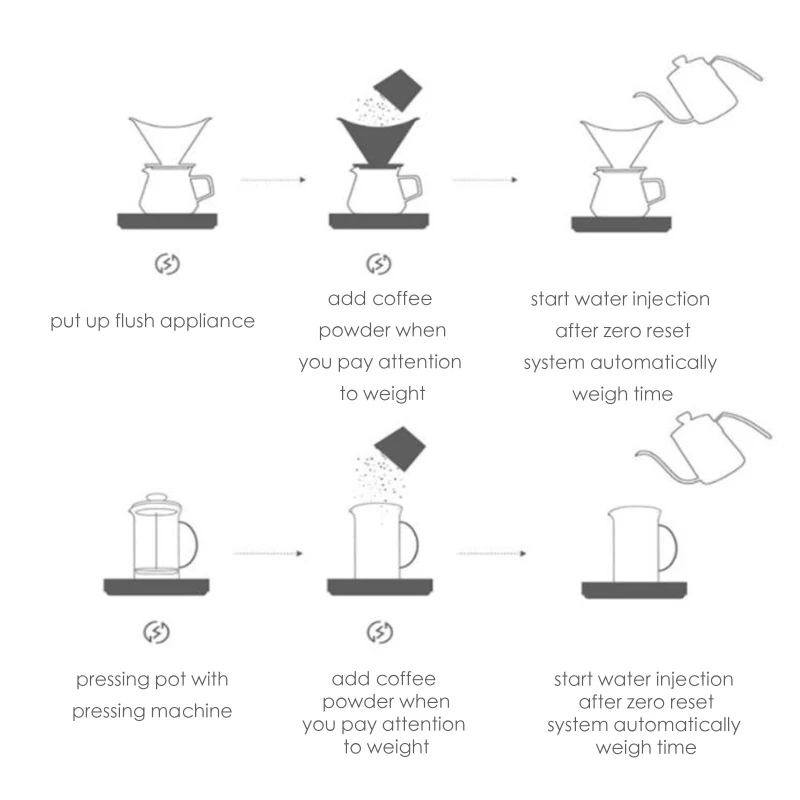 put up flush appliance

add coffee powder when you pay attention to weight

start water injection after zero reset system automatically weigh time

pressing pot with pressing machine

add coffee powder when you pay attention to weight

start water injection after zero reset system automatically weigh time