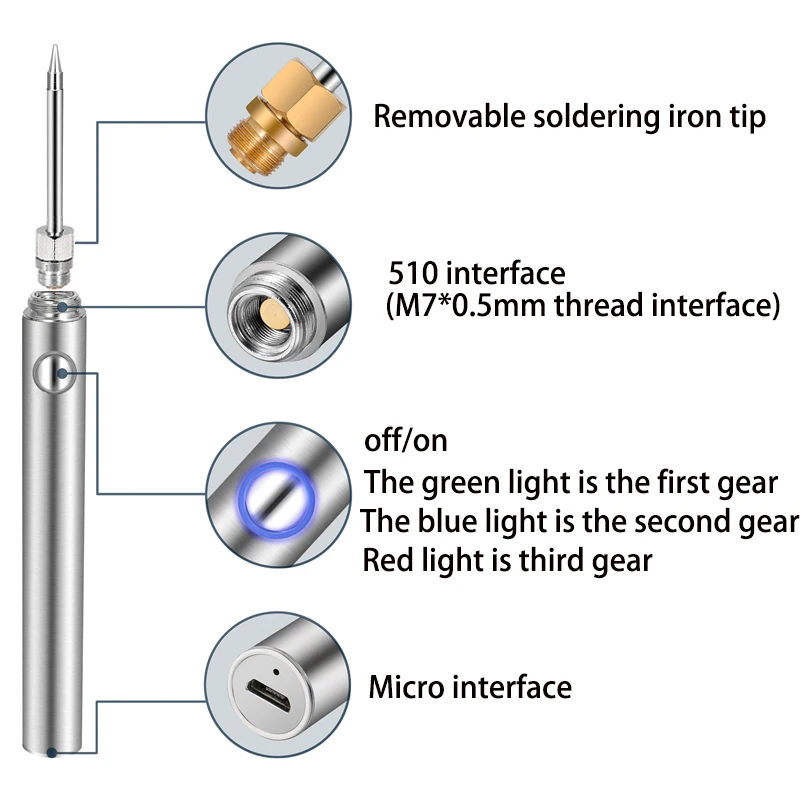 Removable soldering iron tip

510 interface
(M7*0.5mm thread interface)

off/on
The green light is the first gear
The blue light is the second gear
Red light is third gear

Micro interface