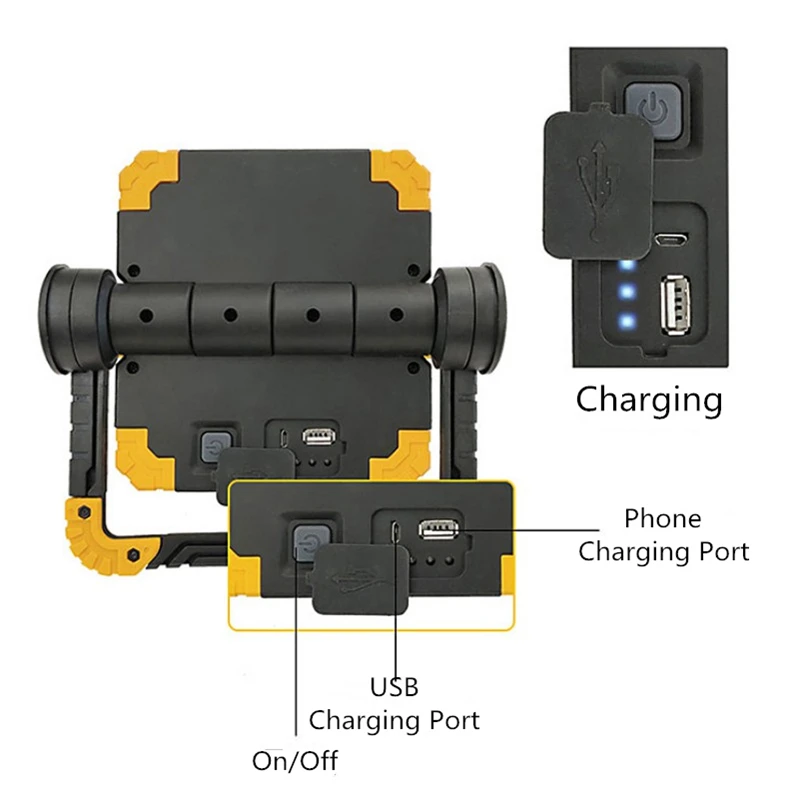 Charging

Phone Charging Port

USB Charging Port

On/Off